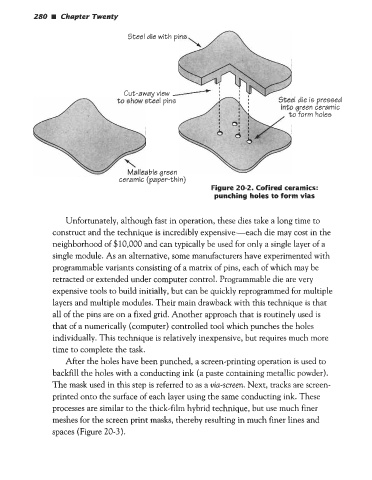 280 ■ Chapter Twenty

Steel die with pins

Cut-away view to show steel pins

Steel die is pressed into green ceramic to form holes

Malleable green ceramic (paper-thin)

Figure 20-2. Cofired ceramics: punching holes to form vias

Unfortunately, although fast in operation, these dies take a long time to construct and the technique is incredibly expensive—each die may cost in the neighborhood of $10,000 and can typically be used for only a single layer of a single module. As an alternative, some manufacturers have experimented with programmable variants consisting of a matrix of pins, each of which may be retracted or extended under computer control. Programmable die are very expensive tools to build initially, but can be quickly reprogrammed for multiple layers and multiple modules. Their main drawback with this technique is that all of the pins are on a fixed grid. Another approach that is routinely used is that of a numerically (computer) controlled tool which punches the holes individually. This technique is relatively inexpensive, but requires much more time to complete the task.

After the holes have been punched, a screen-printing operation is used to backfill the holes with a conducting ink (a paste containing metallic powder). The mask used in this step is referred to as a via-screen. Next, tracks are screen-printed onto the surface of each layer using the same conducting ink. These processes are similar to the thick-film hybrid technique, but use much finer meshes for the screen print masks, thereby resulting in much finer lines and spaces (Figure 20-3).