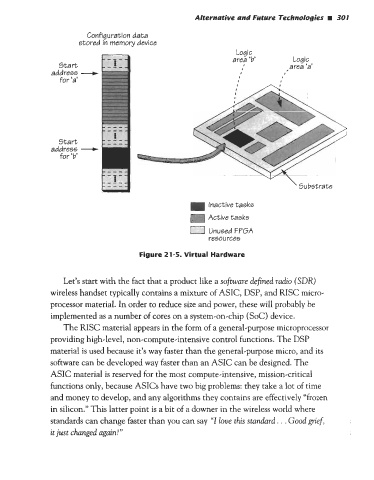 Alternative and Future Technologies ■ 301

Configuration data stored in memory device

Start address for 'a'

Start address for 'b'

Logic area 'b'

Logic area 'a'

Substrate

Inactive tasks

Active tasks

Unused FPGA resources

Figure 21-5. Virtual Hardware

Let's start with the fact that a product like a software defined radio (SDR) wireless handset typically contains a mixture of ASIC, DSP, and RISC microprocessor material. In order to reduce size and power, these will probably be implemented as a number of cores on a system-on-chip (SoC) device.

The RISC material appears in the form of a general-purpose microprocessor providing high-level, non-compute-intensive control functions. The DSP material is used because it's way faster than the general-purpose micro, and its software can be developed way faster than an ASIC can be designed. The ASIC material is reserved for the most compute-intensive, mission-critical functions only, because ASICs have two big problems: they take a lot of time and money to develop, and any algorithms they contains are effectively "frozen in silicon." This latter point is a bit of a downer in the wireless world where standards can change faster than you can say "I love this standard . . . Good grief, it just changed again!"