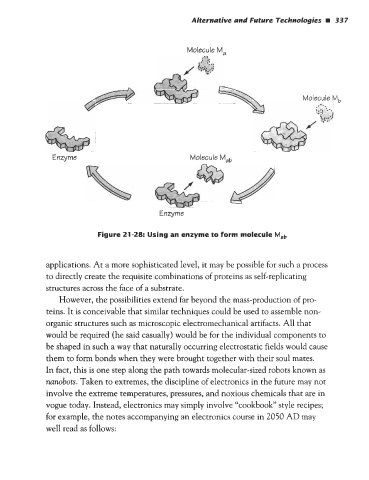 Alternative and Future Technologies ■ 337

Molecule $M_a$

Molecule $M_b$

Enzyme

Molecule $M_{ab}$

Enzyme

Figure 21-28: Using an enzyme to form molecule $M_{ab}$

applications. At a more sophisticated level, it may be possible for such a process to directly create the requisite combinations of proteins as self-replicating structures across the face of a substrate.

However, the possibilities extend far beyond the mass-production of proteins. It is conceivable that similar techniques could be used to assemble non-organic structures such as microscopic electromechanical artifacts. All that would be required (he said casually) would be for the individual components to be shaped in such a way that naturally occurring electrostatic fields would cause them to form bonds when they were brought together with their soul mates. In fact, this is one step along the path towards molecular-sized robots known as nanobots. Taken to extremes, the discipline of electronics in the future may not involve the extreme temperatures, pressures, and noxious chemicals that are in vogue today. Instead, electronics may simply involve "cookbook" style recipes; for example, the notes accompanying an electronics course in 2050 AD may well read as follows: