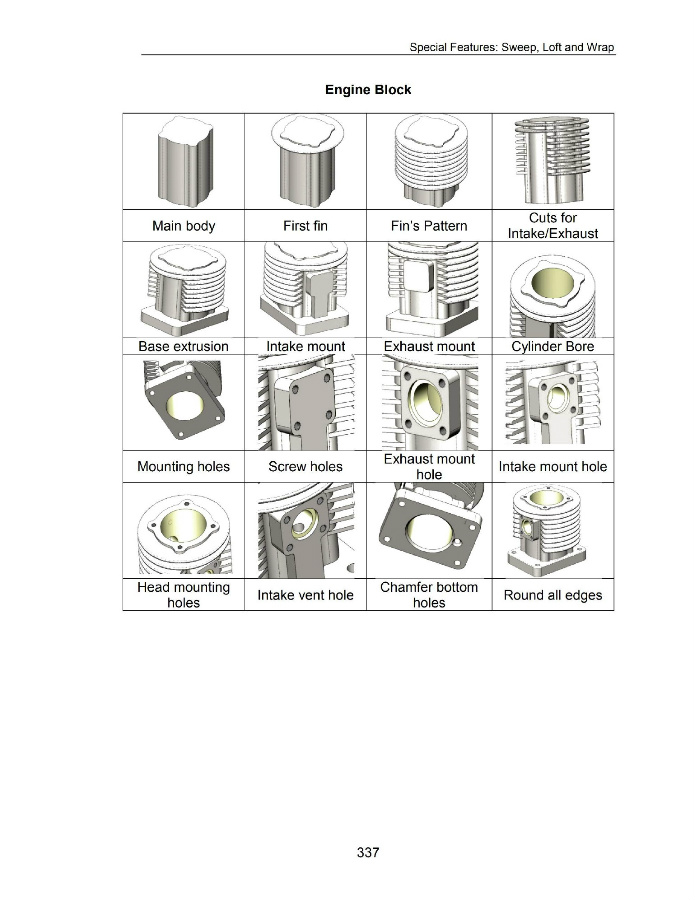 Special Features: Sweep, Loft and Wrap

Engine Block

| Main body | First fin | Fin's Pattern | Cuts for Intake/Exhaust |
|---|---|---|---|
| Base extrusion | Intake mount | Exhaust mount | Cylinder Bore |
| Mounting holes | Screw holes | Exhaust mount hole | Intake mount hole |
| Head mounting holes | Intake vent hole | Chamfer bottom holes | Round all edges |

337