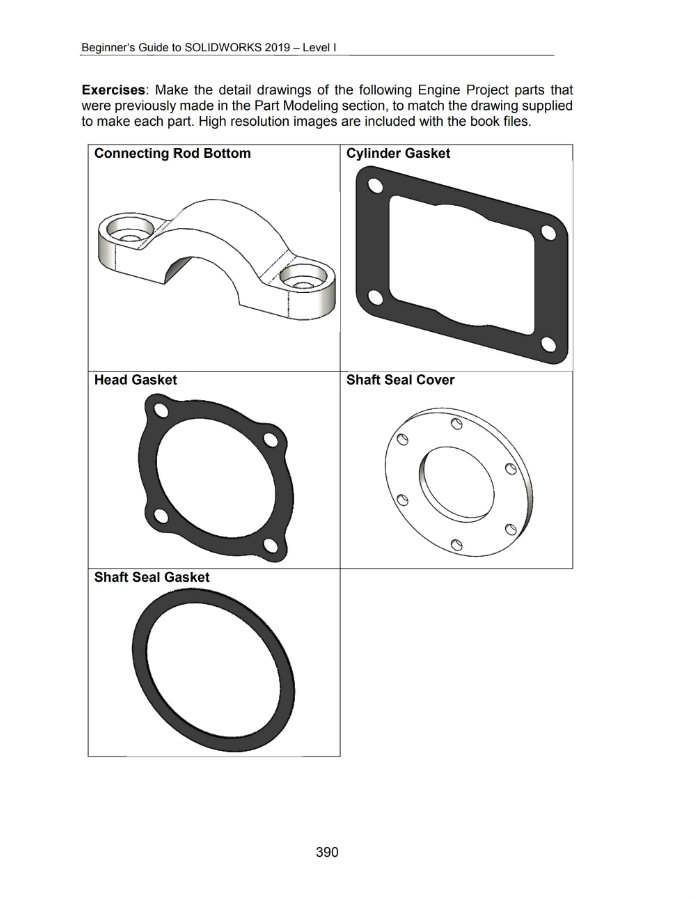 Beginner's Guide to SOLIDWORKS 2019 – Level I

**Exercises**: Make the detail drawings of the following Engine Project parts that were previously made in the Part Modeling section, to match the drawing supplied to make each part. High resolution images are included with the book files.

| Connecting Rod Bottom | Cylinder Gasket |
|---|---|
| Head Gasket | Shaft Seal Cover |
| Shaft Seal Gasket | |

390