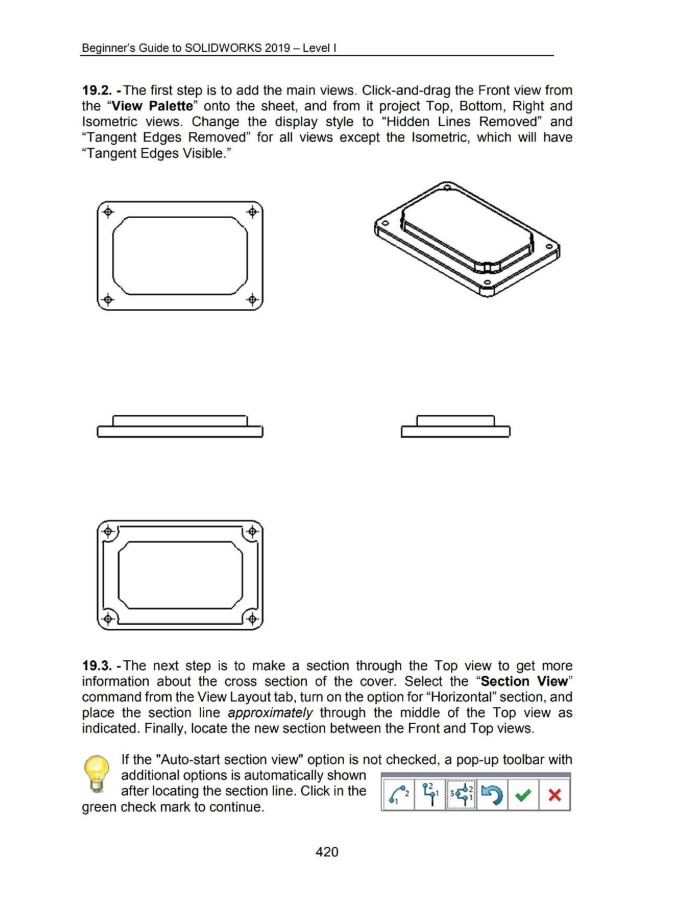 Beginner's Guide to SOLIDWORKS 2019 – Level I

**19.2.** - The first step is to add the main views. Click-and-drag the Front view from the "**View Palette**" onto the sheet, and from it project Top, Bottom, Right and Isometric views. Change the display style to "Hidden Lines Removed" and "Tangent Edges Removed" for all views except the Isometric, which will have "Tangent Edges Visible."

**19.3.** - The next step is to make a section through the Top view to get more information about the cross section of the cover. Select the "**Section View**" command from the View Layout tab, turn on the option for "Horizontal" section, and place the section line *approximately* through the middle of the Top view as indicated. Finally, locate the new section between the Front and Top views.

If the "Auto-start section view" option is not checked, a pop-up toolbar with additional options is automatically shown after locating the section line. Click in the green check mark to continue.

420