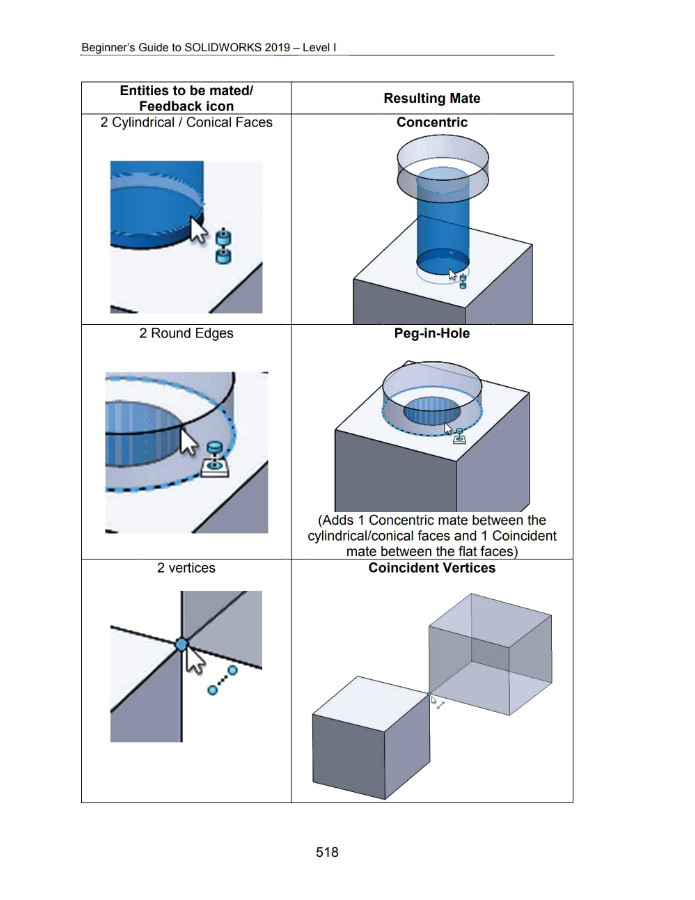 Beginner's Guide to SOLIDWORKS 2019 – Level I

| Entities to be mated/ Feedback icon | Resulting Mate |
|---|---|
| 2 Cylindrical / Conical Faces | **Concentric** |
| 2 Round Edges | **Peg-in-Hole** (Adds 1 Concentric mate between the cylindrical/conical faces and 1 Coincident mate between the flat faces) |
| 2 vertices | **Coincident Vertices** |

518