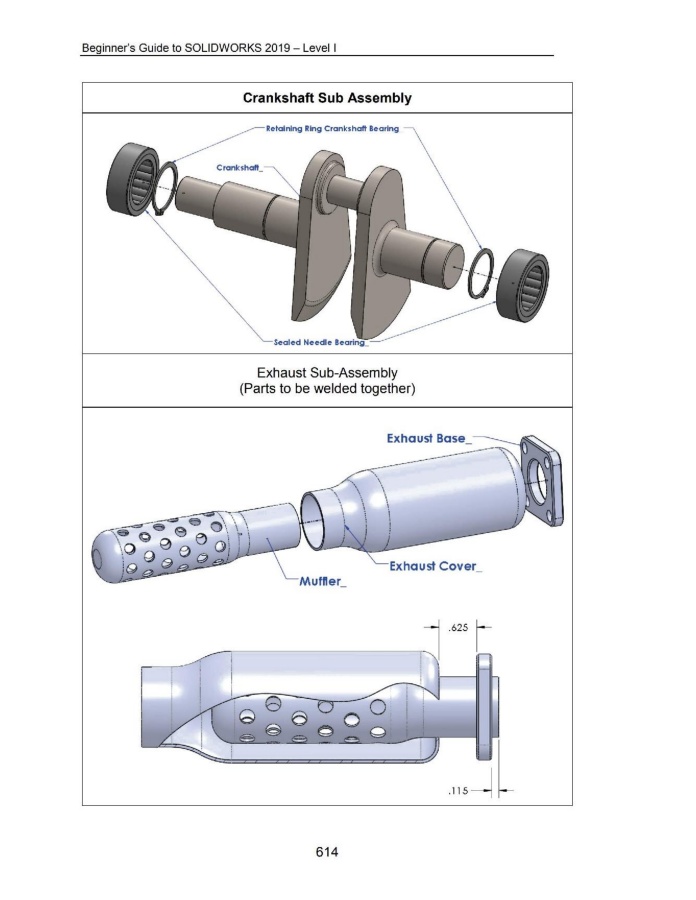 Beginner's Guide to SOLIDWORKS 2019 – Level I

Crankshaft Sub Assembly

Retaining Ring Crankshaft Bearing

Crankshaft_

Sealed Needle Bearing_

Exhaust Sub-Assembly
(Parts to be welded together)

Exhaust Base_

Exhaust Cover_

Muffler_

.625

.115

614