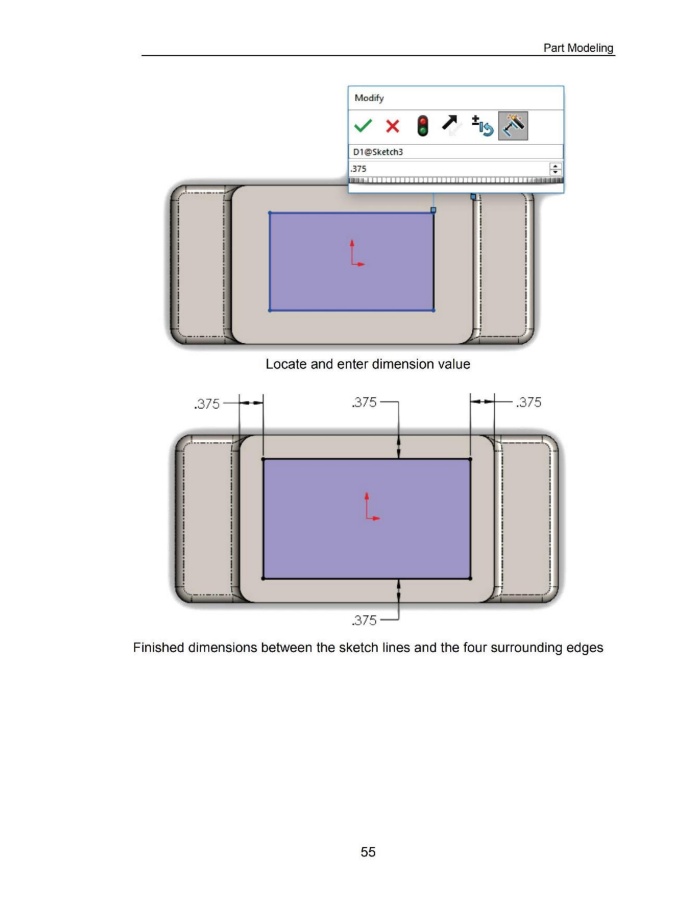 Part Modeling

Modify

D1@Sketch3

.375

Locate and enter dimension value

.375

.375

.375

.375

Finished dimensions between the sketch lines and the four surrounding edges

55