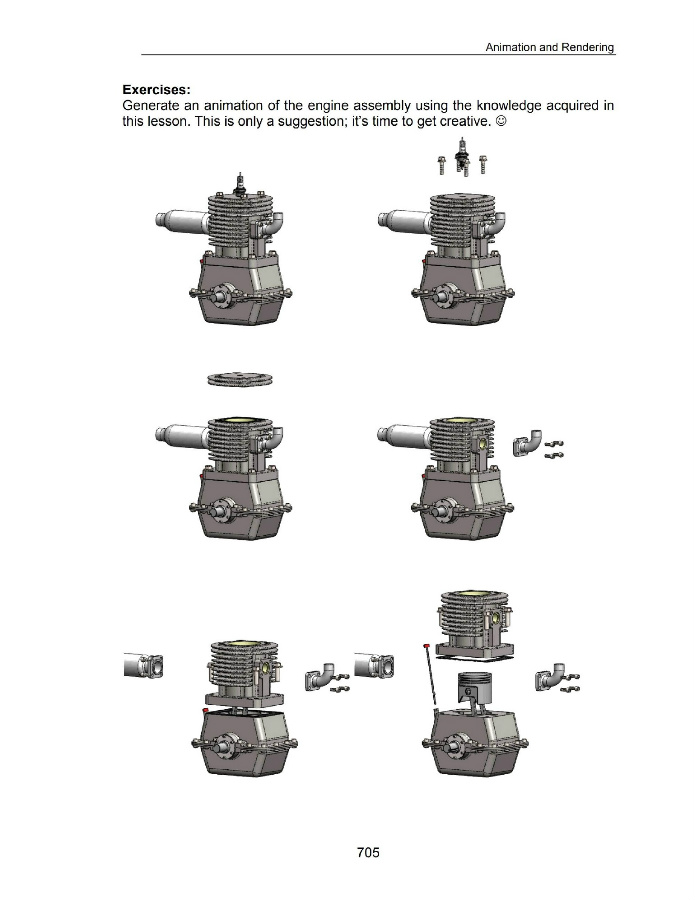 Animation and Rendering

**Exercises:**
Generate an animation of the engine assembly using the knowledge acquired in this lesson. This is only a suggestion; it's time to get creative. ☺

705