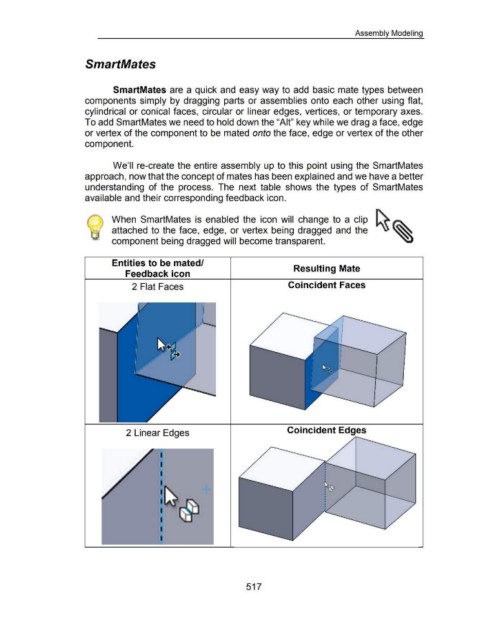 Assembly Modeling

SmartMates

SmartMates are a quick and easy way to add basic mate types between components simply by dragging parts or assemblies onto each other using flat, cylindrical or conical faces, circular or linear edges, vertices, or temporary axes. To add SmartMates we need to hold down the "Alt" key while we drag a face, edge or vertex of the component to be mated onto the face, edge or vertex of the other component.

We'll re-create the entire assembly up to this point using the SmartMates approach, now that the concept of mates has been explained and we have a better understanding of the process. The next table shows the types of SmartMates available and their corresponding feedback icon.

When SmartMates is enabled the icon will change to a clip attached to the face, edge, or vertex being dragged and the component being dragged will become transparent.

| Entities to be mated/ Feedback icon | Resulting Mate |
|---|---|
| 2 Flat Faces | Coincident Faces |
| 2 Linear Edges | Coincident Edges |

517