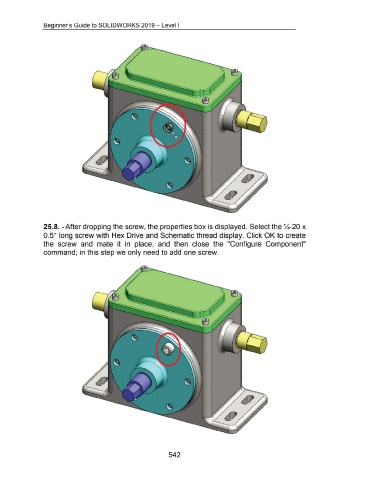 Beginner's Guide to SOLIDWORKS 2019 – Level I

25.8. - After dropping the screw, the properties box is displayed. Select the ¼-20 x 0.5" long screw with Hex Drive and Schematic thread display. Click OK to create the screw and mate it in place, and then close the "Configure Component" command; in this step we only need to add one screw.

542