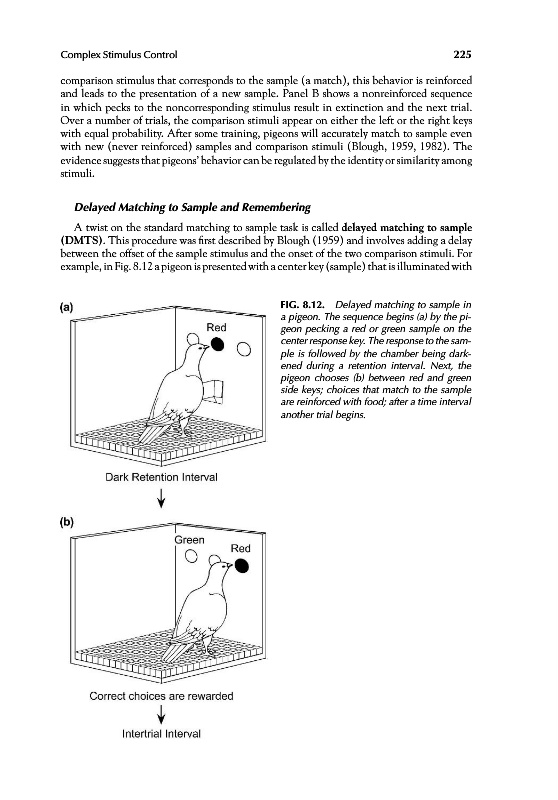 Complex Stimulus Control 225

comparison stimulus that corresponds to the sample (a match), this behavior is reinforced and leads to the presentation of a new sample. Panel B shows a nonreinforced sequence in which pecks to the noncorresponding stimulus result in extinction and the next trial. Over a number of trials, the comparison stimuli appear on either the left or the right keys with equal probability. After some training, pigeons will accurately match to sample even with new (never reinforced) samples and comparison stimuli (Blough, 1959, 1982). The evidence suggests that pigeons' behavior can be regulated by the identity or similarity among stimuli.

Delayed Matching to Sample and Remembering

A twist on the standard matching to sample task is called delayed matching to sample (DMTS). This procedure was first described by Blough (1959) and involves adding a delay between the offset of the sample stimulus and the onset of the two comparison stimuli. For example, in Fig. 8.12 a pigeon is presented with a center key (sample) that is illuminated with

(a)

Red

Dark Retention Interval

(b)

Green

Red

Correct choices are rewarded

Intertrial Interval

FIG. 8.12. Delayed matching to sample in a pigeon. The sequence begins (a) by the pigeon pecking a red or green sample on the center response key. The response to the sample is followed by the chamber being darkened during a retention interval. Next, the pigeon chooses (b) between red and green side keys; choices that match to the sample are reinforced with food; after a time interval another trial begins.