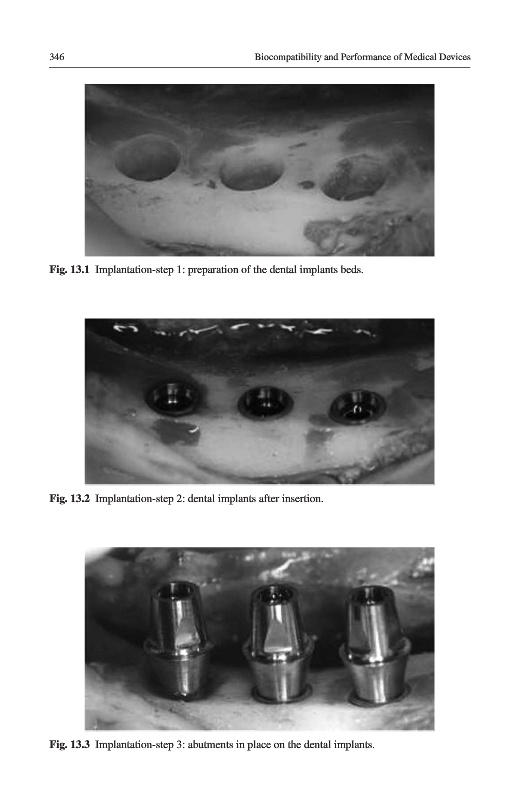 346 Biocompatibility and Performance of Medical Devices

Fig. 13.1 Implantation-step 1: preparation of the dental implants beds.

Fig. 13.2 Implantation-step 2: dental implants after insertion.

Fig. 13.3 Implantation-step 3: abutments in place on the dental implants.