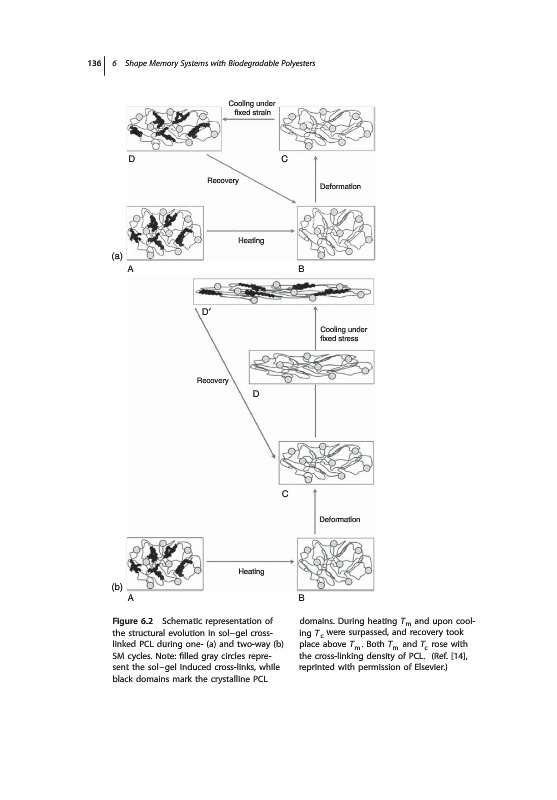 136 | 6 Shape Memory Systems with Biodegradable Polyesters

Cooling under fixed strain

D

C

Recovery

Deformation

Heating

(a)

A

B

D′

Cooling under fixed stress

Recovery

D

C

Deformation

Heating

(b)

A

B

**Figure 6.2** Schematic representation of the structural evolution in sol–gel cross-linked PCL during one- (a) and two-way (b) SM cycles. Note: filled gray circles represent the sol–gel induced cross-links, while black domains mark the crystalline PCL domains. During heating $T_m$ and upon cooling $T_c$ were surpassed, and recovery took place above $T_m$. Both $T_m$ and $T_c$ rose with the cross-linking density of PCL. (Ref. [14], reprinted with permission of Elsevier.)