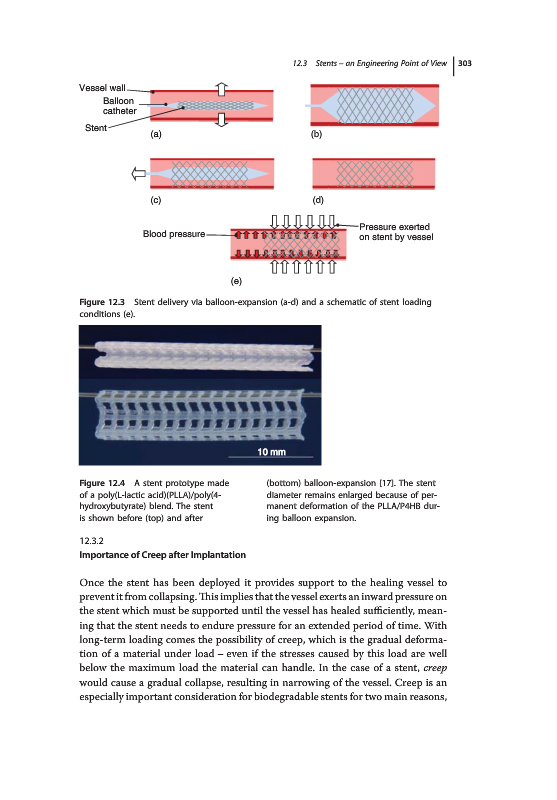 12.3 Stents – an Engineering Point of View | 303

Vessel wall
Balloon catheter
Stent
(a)
(b)
(c)
(d)
Blood pressure
Pressure exerted on stent by vessel
(e)

Figure 12.3 Stent delivery via balloon-expansion (a-d) and a schematic of stent loading conditions (e).

10 mm

Figure 12.4 A stent prototype made of a poly(L-lactic acid)(PLLA)/poly(4-hydroxybutyrate) blend. The stent is shown before (top) and after (bottom) balloon-expansion [17]. The stent diameter remains enlarged because of permanent deformation of the PLLA/P4HB during balloon expansion.

12.3.2
Importance of Creep after Implantation

Once the stent has been deployed it provides support to the healing vessel to prevent it from collapsing. This implies that the vessel exerts an inward pressure on the stent which must be supported until the vessel has healed sufficiently, meaning that the stent needs to endure pressure for an extended period of time. With long-term loading comes the possibility of creep, which is the gradual deformation of a material under load – even if the stresses caused by this load are well below the maximum load the material can handle. In the case of a stent, creep would cause a gradual collapse, resulting in narrowing of the vessel. Creep is an especially important consideration for biodegradable stents for two main reasons,