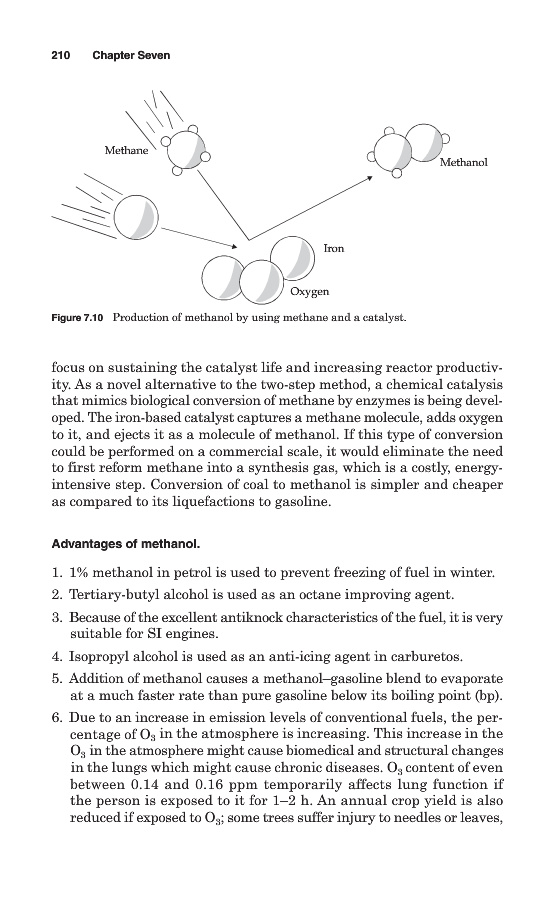 210 Chapter Seven

Methane

Methanol

Iron

Oxygen

Figure 7.10 Production of methanol by using methane and a catalyst.

focus on sustaining the catalyst life and increasing reactor productivity. As a novel alternative to the two-step method, a chemical catalysis that mimics biological conversion of methane by enzymes is being developed. The iron-based catalyst captures a methane molecule, adds oxygen to it, and ejects it as a molecule of methanol. If this type of conversion could be performed on a commercial scale, it would eliminate the need to first reform methane into a synthesis gas, which is a costly, energy-intensive step. Conversion of coal to methanol is simpler and cheaper as compared to its liquefactions to gasoline.

Advantages of methanol.

1. 1% methanol in petrol is used to prevent freezing of fuel in winter.
2. Tertiary-butyl alcohol is used as an octane improving agent.
3. Because of the excellent antiknock characteristics of the fuel, it is very suitable for SI engines.
4. Isopropyl alcohol is used as an anti-icing agent in carburetos.
5. Addition of methanol causes a methanol–gasoline blend to evaporate at a much faster rate than pure gasoline below its boiling point (bp).
6. Due to an increase in emission levels of conventional fuels, the percentage of $O_3$ in the atmosphere is increasing. This increase in the $O_3$ in the atmosphere might cause biomedical and structural changes in the lungs which might cause chronic diseases. $O_3$ content of even between 0.14 and 0.16 ppm temporarily affects lung function if the person is exposed to it for 1–2 h. An annual crop yield is also reduced if exposed to $O_3$; some trees suffer injury to needles or leaves,