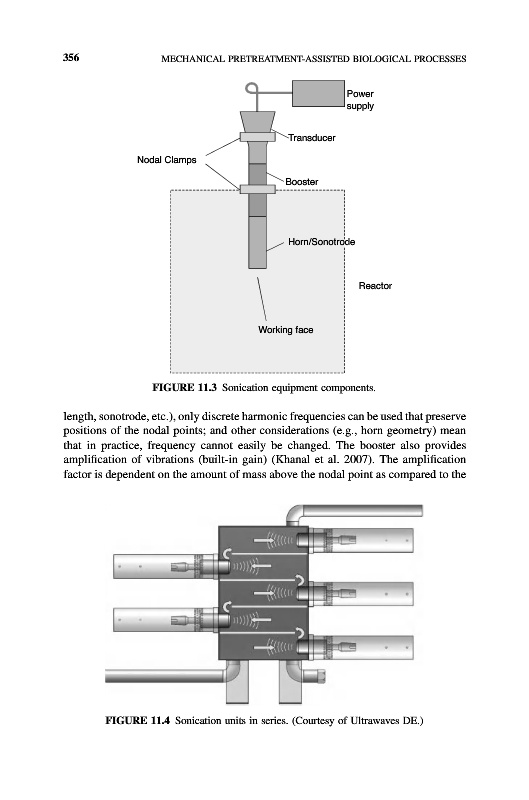 356 MECHANICAL PRETREATMENT-ASSISTED BIOLOGICAL PROCESSES

Power supply

Transducer

Nodal Clamps

Booster

Horn/Sonotrode

Reactor

Working face

FIGURE 11.3 Sonication equipment components.

length, sonotrode, etc.), only discrete harmonic frequencies can be used that preserve positions of the nodal points; and other considerations (e.g., horn geometry) mean that in practice, frequency cannot easily be changed. The booster also provides amplification of vibrations (built-in gain) (Khanal et al. 2007). The amplification factor is dependent on the amount of mass above the nodal point as compared to the

FIGURE 11.4 Sonication units in series. (Courtesy of Ultrawaves DE.)