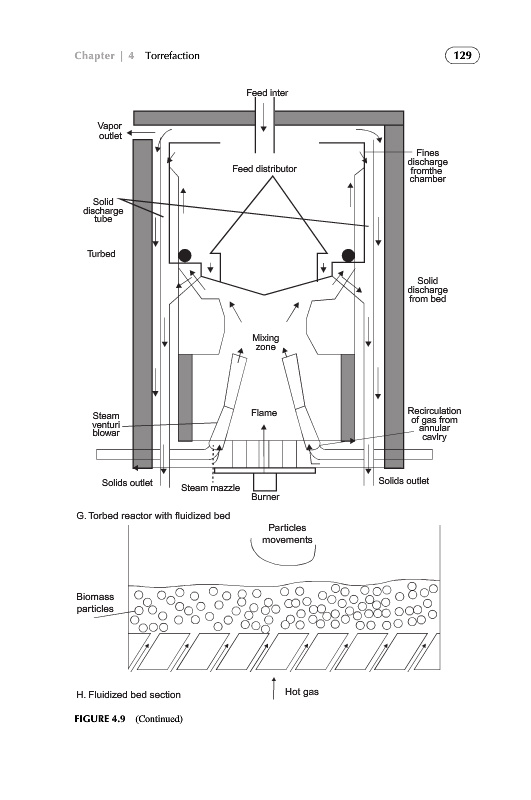 Chapter | 4 Torrefaction

129

Feed inter

Vapor outlet

Fines discharge fromthe chamber

Feed distributor

Solid discharge tube

Turbed

Solid discharge from bed

Mixing zone

Steam venturi blowar

Flame

Recirculation of gas from annular cavlry

Solids outlet

Steam mazzle

Burner

Solids outlet

G. Torbed reactor with fluidized bed

Particles movements

Biomass particles

H. Fluidized bed section

Hot gas

FIGURE 4.9 (Continued)