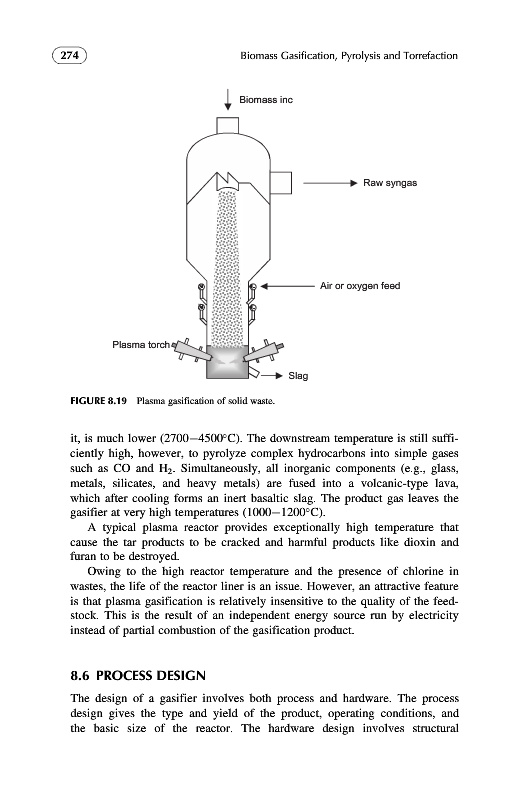 274

Biomass Gasification, Pyrolysis and Torrefaction

Biomass inc

Raw syngas

Air or oxygen feed

Plasma torch

Slag

FIGURE 8.19 Plasma gasification of solid waste.

it, is much lower (2700–4500°C). The downstream temperature is still sufficiently high, however, to pyrolyze complex hydrocarbons into simple gases such as CO and $H_2$. Simultaneously, all inorganic components (e.g., glass, metals, silicates, and heavy metals) are fused into a volcanic-type lava, which after cooling forms an inert basaltic slag. The product gas leaves the gasifier at very high temperatures (1000–1200°C).

A typical plasma reactor provides exceptionally high temperature that cause the tar products to be cracked and harmful products like dioxin and furan to be destroyed.

Owing to the high reactor temperature and the presence of chlorine in wastes, the life of the reactor liner is an issue. However, an attractive feature is that plasma gasification is relatively insensitive to the quality of the feedstock. This is the result of an independent energy source run by electricity instead of partial combustion of the gasification product.

8.6 PROCESS DESIGN

The design of a gasifier involves both process and hardware. The process design gives the type and yield of the product, operating conditions, and the basic size of the reactor. The hardware design involves structural