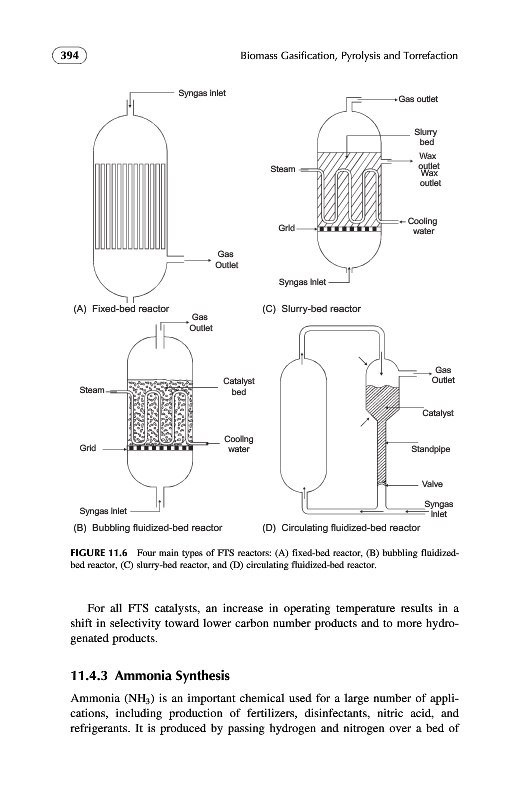 394

Biomass Gasification, Pyrolysis and Torrefaction

Syngas inlet

Gas Outlet

(A) Fixed-bed reactor

Gas outlet

Slurry bed

Wax outlet

Wax outlet

Steam

Cooling water

Grid

Syngas inlet

(C) Slurry-bed reactor

Gas Outlet

Steam

Catalyst bed

Cooling water

Grid

Syngas inlet

(B) Bubbling fluidized-bed reactor

Gas Outlet

Catalyst

Standpipe

Valve

Syngas inlet

(D) Circulating fluidized-bed reactor

FIGURE 11.6 Four main types of FTS reactors: (A) fixed-bed reactor, (B) bubbling fluidized-bed reactor, (C) slurry-bed reactor, and (D) circulating fluidized-bed reactor.

For all FTS catalysts, an increase in operating temperature results in a shift in selectivity toward lower carbon number products and to more hydrogenated products.

11.4.3 Ammonia Synthesis

Ammonia ($NH_3$) is an important chemical used for a large number of applications, including production of fertilizers, disinfectants, nitric acid, and refrigerants. It is produced by passing hydrogen and nitrogen over a bed of