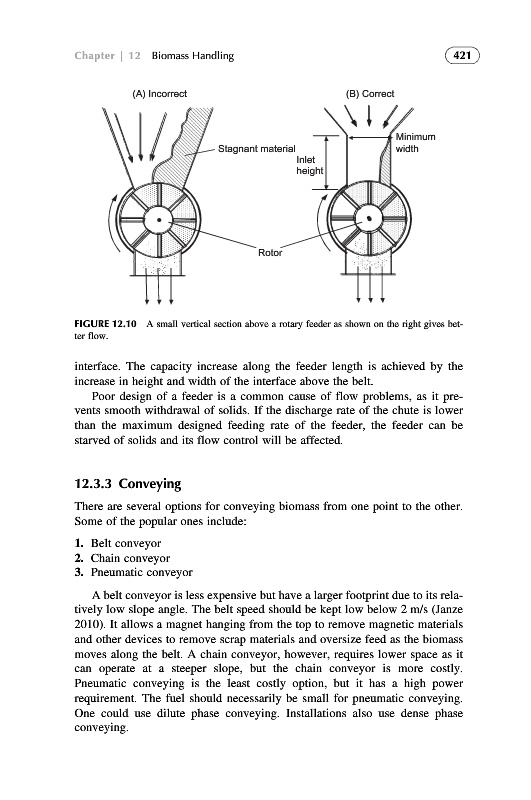 Chapter | 12 Biomass Handling

421

(A) Incorrect

(B) Correct

Stagnant material

Inlet height

Minimum width

Rotor

FIGURE 12.10 A small vertical section above a rotary feeder as shown on the right gives better flow.

interface. The capacity increase along the feeder length is achieved by the increase in height and width of the interface above the belt.

Poor design of a feeder is a common cause of flow problems, as it prevents smooth withdrawal of solids. If the discharge rate of the chute is lower than the maximum designed feeding rate of the feeder, the feeder can be starved of solids and its flow control will be affected.

12.3.3 Conveying

There are several options for conveying biomass from one point to the other. Some of the popular ones include:

1. Belt conveyor
2. Chain conveyor
3. Pneumatic conveyor

A belt conveyor is less expensive but have a larger footprint due to its relatively low slope angle. The belt speed should be kept low below 2 m/s (Janze 2010). It allows a magnet hanging from the top to remove magnetic materials and other devices to remove scrap materials and oversize feed as the biomass moves along the belt. A chain conveyor, however, requires lower space as it can operate at a steeper slope, but the chain conveyor is more costly. Pneumatic conveying is the least costly option, but it has a high power requirement. The fuel should necessarily be small for pneumatic conveying. One could use dilute phase conveying. Installations also use dense phase conveying.