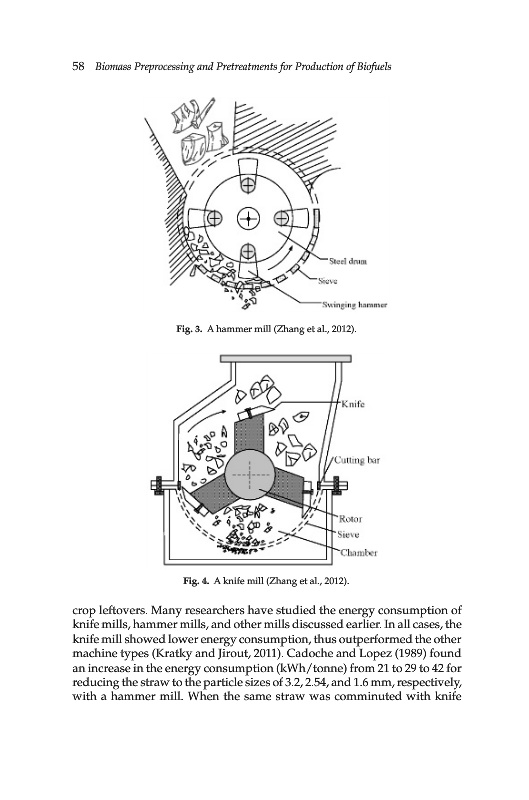 58 Biomass Preprocessing and Pretreatments for Production of Biofuels

Steel drum
Sieve
Swinging hammer

Fig. 3. A hammer mill (Zhang et al., 2012).

Knife
Cutting bar
Rotor
Sieve
Chamber

Fig. 4. A knife mill (Zhang et al., 2012).

crop leftovers. Many researchers have studied the energy consumption of knife mills, hammer mills, and other mills discussed earlier. In all cases, the knife mill showed lower energy consumption, thus outperformed the other machine types (Kratky and Jirout, 2011). Cadoche and Lopez (1989) found an increase in the energy consumption (kWh/tonne) from 21 to 29 to 42 for reducing the straw to the particle sizes of 3.2, 2.54, and 1.6 mm, respectively, with a hammer mill. When the same straw was comminuted with knife