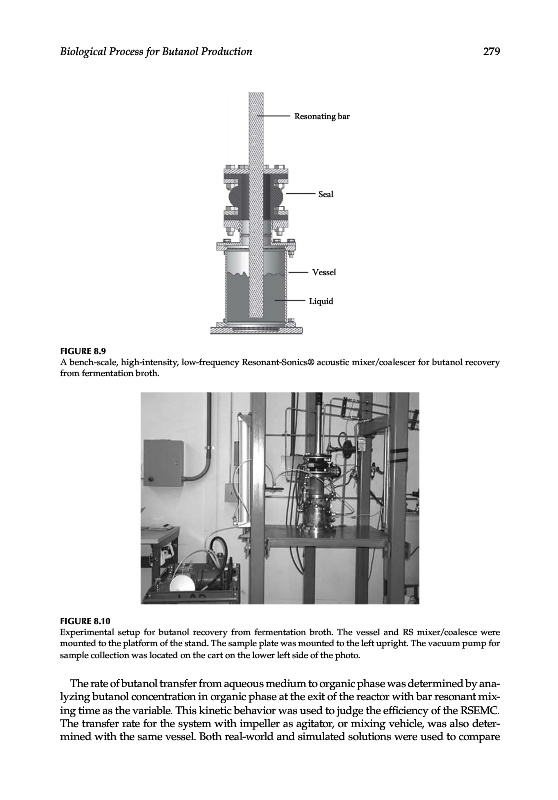 Biological Process for Butanol Production

279

Resonating bar

Seal

Vessel

Liquid

FIGURE 8.9
A bench-scale, high-intensity, low-frequency Resonant-Sonics® acoustic mixer/coalescer for butanol recovery from fermentation broth.

FIGURE 8.10
Experimental setup for butanol recovery from fermentation broth. The vessel and RS mixer/coalesce were mounted to the platform of the stand. The sample plate was mounted to the left upright. The vacuum pump for sample collection was located on the cart on the lower left side of the photo.

The rate of butanol transfer from aqueous medium to organic phase was determined by analyzing butanol concentration in organic phase at the exit of the reactor with bar resonant mixing time as the variable. This kinetic behavior was used to judge the efficiency of the RSEMC. The transfer rate for the system with impeller as agitator, or mixing vehicle, was also determined with the same vessel. Both real-world and simulated solutions were used to compare