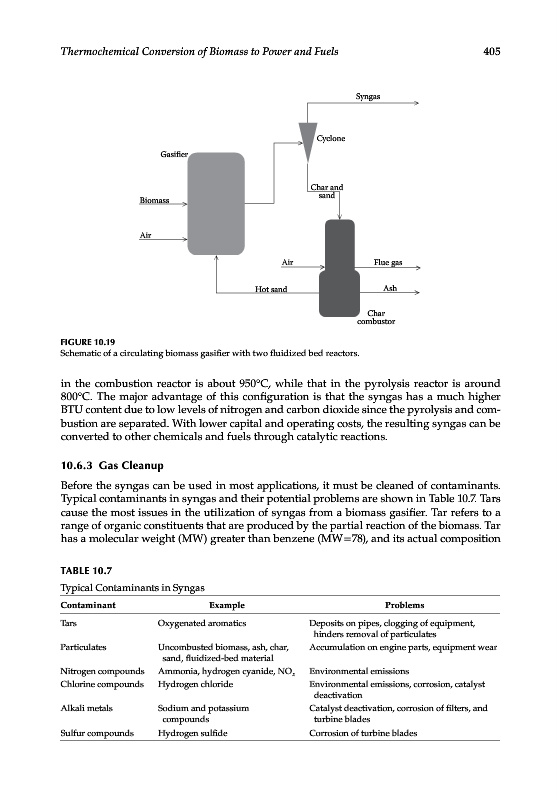 Thermochemical Conversion of Biomass to Power and Fuels 405

Syngas
Cyclone
Gasifier
Char and sand
Biomass
Air
Air
Flue gas
Hot sand
Ash
Char combustor

FIGURE 10.19
Schematic of a circulating biomass gasifier with two fluidized bed reactors.

in the combustion reactor is about 950°C, while that in the pyrolysis reactor is around 800°C. The major advantage of this configuration is that the syngas has a much higher BTU content due to low levels of nitrogen and carbon dioxide since the pyrolysis and combustion are separated. With lower capital and operating costs, the resulting syngas can be converted to other chemicals and fuels through catalytic reactions.

10.6.3 Gas Cleanup

Before the syngas can be used in most applications, it must be cleaned of contaminants. Typical contaminants in syngas and their potential problems are shown in Table 10.7. Tars cause the most issues in the utilization of syngas from a biomass gasifier. Tar refers to a range of organic constituents that are produced by the partial reaction of the biomass. Tar has a molecular weight (MW) greater than benzene (MW=78), and its actual composition

TABLE 10.7
Typical Contaminants in Syngas

| Contaminant | Example | Problems |
|---|---|---|
| Tars | Oxygenated aromatics | Deposits on pipes, clogging of equipment, hinders removal of particulates |
| Particulates | Uncombusted biomass, ash, char, sand, fluidized-bed material | Accumulation on engine parts, equipment wear |
| Nitrogen compounds | Ammonia, hydrogen cyanide, $NO_x$ | Environmental emissions |
| Chlorine compounds | Hydrogen chloride | Environmental emissions, corrosion, catalyst deactivation |
| Alkali metals | Sodium and potassium compounds | Catalyst deactivation, corrosion of filters, and turbine blades |
| Sulfur compounds | Hydrogen sulfide | Corrosion of turbine blades |