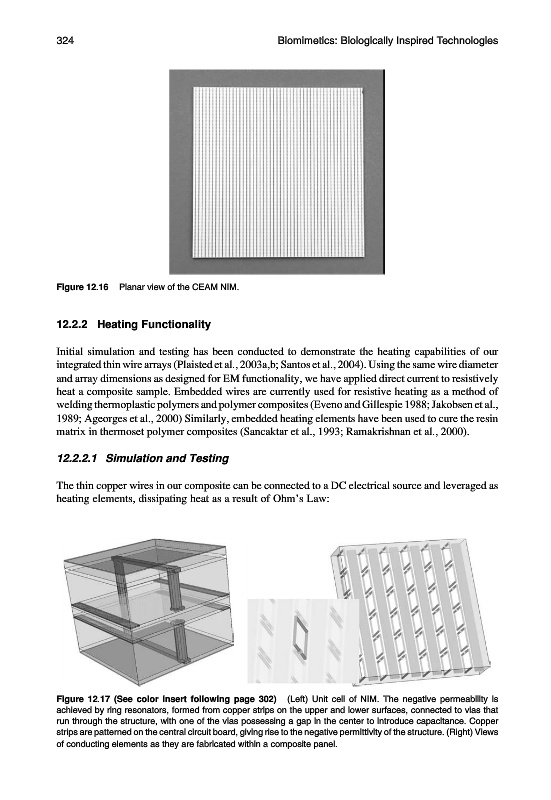 324 Biomimetics: Biologically Inspired Technologies

Figure 12.16 Planar view of the CEAM NIM.

12.2.2 Heating Functionality

Initial simulation and testing has been conducted to demonstrate the heating capabilities of our integrated thin wire arrays (Plaisted et al., 2003a,b; Santos et al., 2004). Using the same wire diameter and array dimensions as designed for EM functionality, we have applied direct current to resistively heat a composite sample. Embedded wires are currently used for resistive heating as a method of welding thermoplastic polymers and polymer composites (Eveno and Gillespie 1988; Jakobsen et al., 1989; Ageorges et al., 2000) Similarly, embedded heating elements have been used to cure the resin matrix in thermoset polymer composites (Sancaktar et al., 1993; Ramakrishnan et al., 2000).

12.2.2.1 Simulation and Testing

The thin copper wires in our composite can be connected to a DC electrical source and leveraged as heating elements, dissipating heat as a result of Ohm's Law:

Figure 12.17 (See color insert following page 302) (Left) Unit cell of NIM. The negative permeability is achieved by ring resonators, formed from copper strips on the upper and lower surfaces, connected to vias that run through the structure, with one of the vias possessing a gap in the center to introduce capacitance. Copper strips are patterned on the central circuit board, giving rise to the negative permittivity of the structure. (Right) Views of conducting elements as they are fabricated within a composite panel.