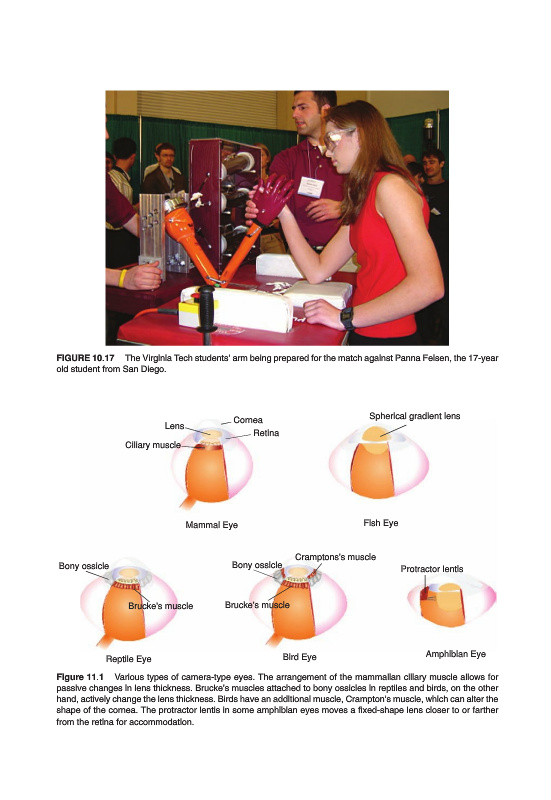 FIGURE 10.17 The Virginia Tech students' arm being prepared for the match against Panna Felsen, the 17-year old student from San Diego.

Lens
Cornea
Retina
Ciliary muscle

Mammal Eye

Spherical gradient lens

Fish Eye

Bony ossicle
Brucke's muscle

Reptile Eye

Bony ossicle
Cramptons's muscle
Brucke's muscle

Bird Eye

Protractor lentis

Amphibian Eye

Figure 11.1 Various types of camera-type eyes. The arrangement of the mammalian ciliary muscle allows for passive changes in lens thickness. Brucke's muscles attached to bony ossicles in reptiles and birds, on the other hand, actively change the lens thickness. Birds have an additional muscle, Crampton's muscle, which can alter the shape of the cornea. The protractor lentis in some amphibian eyes moves a fixed-shape lens closer to or farther from the retina for accommodation.