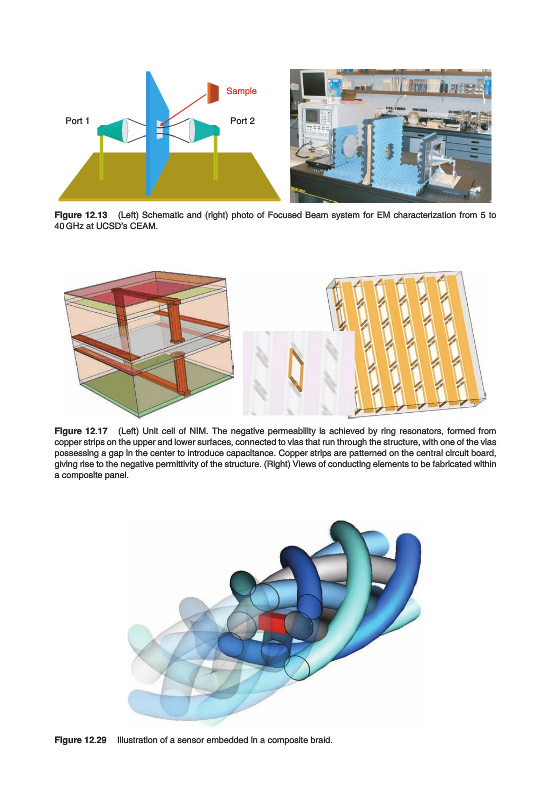 Sample

Port 1

Port 2

Figure 12.13 (Left) Schematic and (right) photo of Focused Beam system for EM characterization from 5 to 40 GHz at UCSD's CEAM.

Figure 12.17 (Left) Unit cell of NIM. The negative permeability is achieved by ring resonators, formed from copper strips on the upper and lower surfaces, connected to vias that run through the structure, with one of the vias possessing a gap in the center to introduce capacitance. Copper strips are patterned on the central circuit board, giving rise to the negative permittivity of the structure. (Right) Views of conducting elements to be fabricated within a composite panel.

Figure 12.29 Illustration of a sensor embedded in a composite braid.