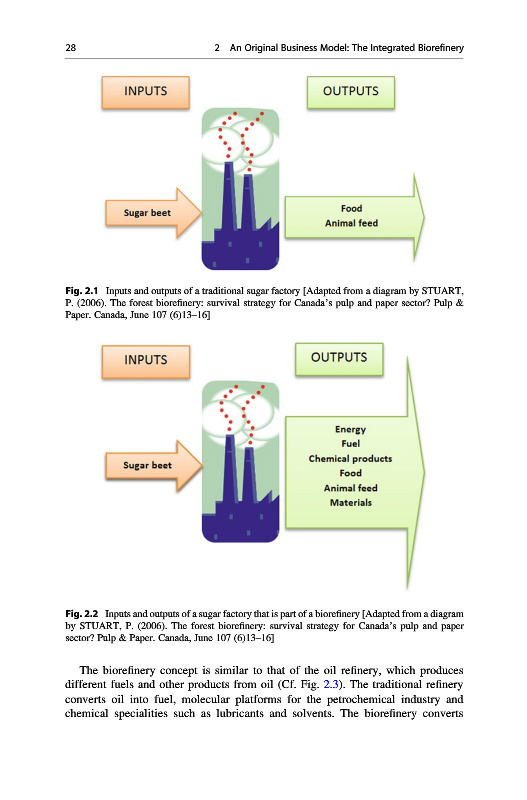 28 2 An Original Business Model: The Integrated Biorefinery

INPUTS

OUTPUTS

Sugar beet

Food
Animal feed

Fig. 2.1 Inputs and outputs of a traditional sugar factory [Adapted from a diagram by STUART, P. (2006). The forest biorefinery: survival strategy for Canada's pulp and paper sector? Pulp & Paper. Canada, June 107 (6)13–16]

INPUTS

OUTPUTS

Sugar beet

Energy
Fuel
Chemical products
Food
Animal feed
Materials

Fig. 2.2 Inputs and outputs of a sugar factory that is part of a biorefinery [Adapted from a diagram by STUART, P. (2006). The forest biorefinery: survival strategy for Canada's pulp and paper sector? Pulp & Paper. Canada, June 107 (6)13–16]

The biorefinery concept is similar to that of the oil refinery, which produces different fuels and other products from oil (Cf. Fig. 2.3). The traditional refinery converts oil into fuel, molecular platforms for the petrochemical industry and chemical specialities such as lubricants and solvents. The biorefinery converts