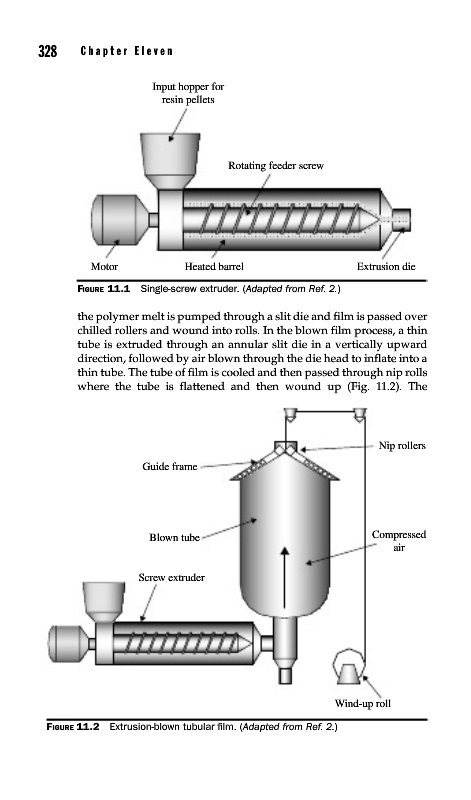 328 Chapter Eleven

Input hopper for resin pellets

Rotating feeder screw

Motor

Heated barrel

Extrusion die

FIGURE 11.1 Single-screw extruder. (Adapted from Ref. 2.)

the polymer melt is pumped through a slit die and film is passed over chilled rollers and wound into rolls. In the blown film process, a thin tube is extruded through an annular slit die in a vertically upward direction, followed by air blown through the die head to inflate into a thin tube. The tube of film is cooled and then passed through nip rolls where the tube is flattened and then wound up (Fig. 11.2). The

Nip rollers

Guide frame

Blown tube

Compressed air

Screw extruder

Wind-up roll

FIGURE 11.2 Extrusion-blown tubular film. (Adapted from Ref. 2.)