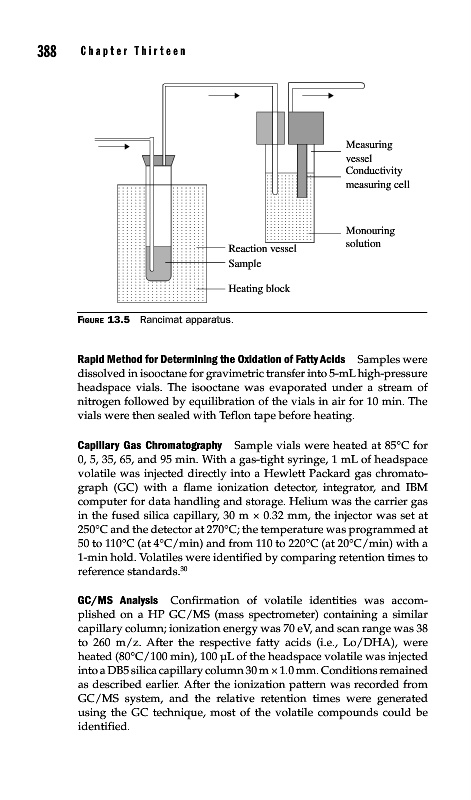 388 Chapter Thirteen

Measuring vessel
Conductivity measuring cell

Monouring solution

Reaction vessel
Sample
Heating block

FIGURE 13.5 Rancimat apparatus.

Rapid Method for Determining the Oxidation of Fatty Acids Samples were dissolved in isooctane for gravimetric transfer into 5-mL high-pressure headspace vials. The isooctane was evaporated under a stream of nitrogen followed by equilibration of the vials in air for 10 min. The vials were then sealed with Teflon tape before heating.

Capillary Gas Chromatography Sample vials were heated at 85°C for 0, 5, 35, 65, and 95 min. With a gas-tight syringe, 1 mL of headspace volatile was injected directly into a Hewlett Packard gas chromatograph (GC) with a flame ionization detector, integrator, and IBM computer for data handling and storage. Helium was the carrier gas in the fused silica capillary, 30 m × 0.32 mm, the injector was set at 250°C and the detector at 270°C; the temperature was programmed at 50 to 110°C (at 4°C/min) and from 110 to 220°C (at 20°C/min) with a 1-min hold. Volatiles were identified by comparing retention times to reference standards.$^{30}$

GC/MS Analysis Confirmation of volatile identities was accomplished on a HP GC/MS (mass spectrometer) containing a similar capillary column; ionization energy was 70 eV, and scan range was 38 to 260 m/z. After the respective fatty acids (i.e., Lo/DHA), were heated (80°C/100 min), 100 µL of the headspace volatile was injected into a DB5 silica capillary column 30 m × 1.0 mm. Conditions remained as described earlier. After the ionization pattern was recorded from GC/MS system, and the relative retention times were generated using the GC technique, most of the volatile compounds could be identified.