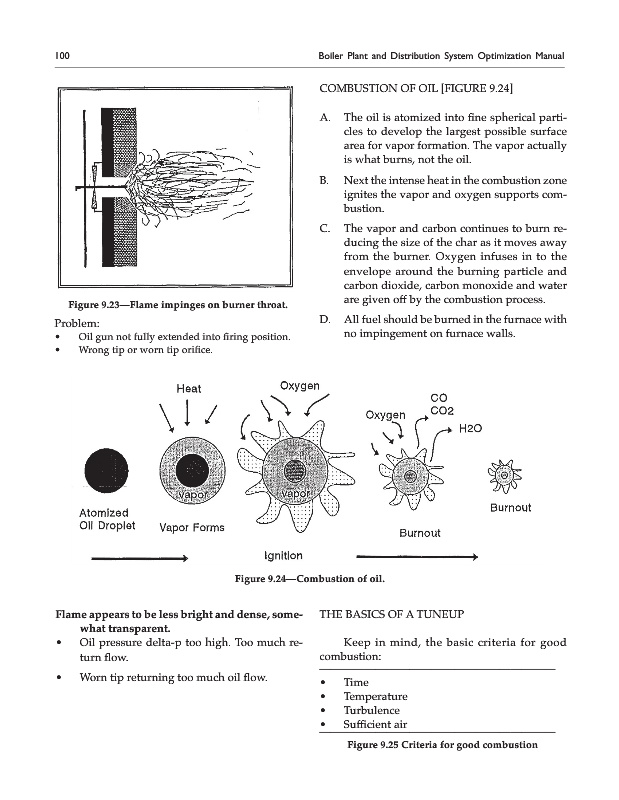 100 Boiler Plant and Distribution System Optimization Manual

Figure 9.23—Flame impinges on burner throat.

Problem:
• Oil gun not fully extended into firing position.
• Wrong tip or worn tip orifice.

COMBUSTION OF OIL [FIGURE 9.24]

A. The oil is atomized into fine spherical particles to develop the largest possible surface area for vapor formation. The vapor actually is what burns, not the oil.

B. Next the intense heat in the combustion zone ignites the vapor and oxygen supports combustion.

C. The vapor and carbon continues to burn reducing the size of the char as it moves away from the burner. Oxygen infuses in to the envelope around the burning particle and carbon dioxide, carbon monoxide and water are given off by the combustion process.

D. All fuel should be burned in the furnace with no impingement on furnace walls.

Heat
Oxygen
Oxygen
CO
CO2
H2O
Vapor
Vapor
Atomized Oil Droplet
Vapor Forms
Ignition
Burnout
Burnout

Figure 9.24—Combustion of oil.

Flame appears to be less bright and dense, somewhat transparent.
• Oil pressure delta-p too high. Too much return flow.
• Worn tip returning too much oil flow.

THE BASICS OF A TUNEUP

Keep in mind, the basic criteria for good combustion:

• Time
• Temperature
• Turbulence
• Sufficient air

Figure 9.25 Criteria for good combustion