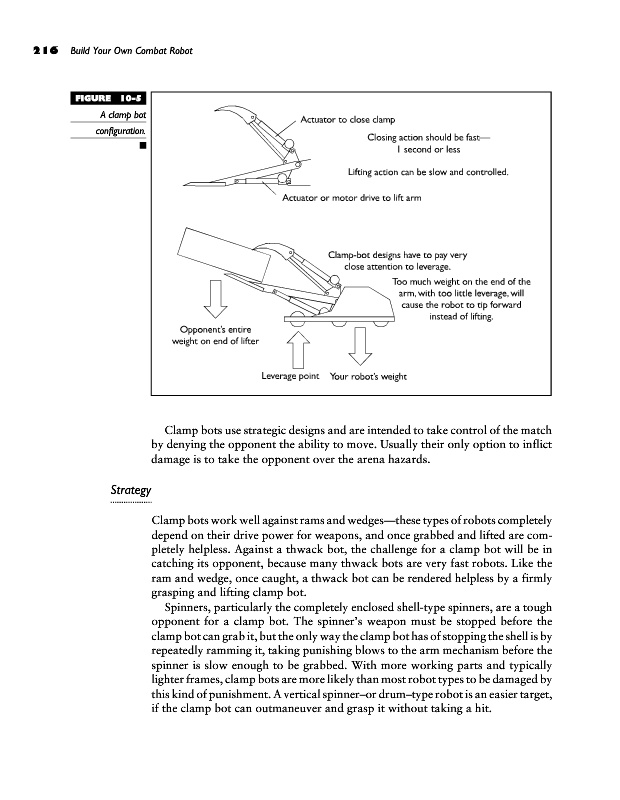 216 Build Your Own Combat Robot

FIGURE 10-5
A clamp bot configuration.

Actuator to close clamp

Closing action should be fast—
1 second or less

Lifting action can be slow and controlled.

Actuator or motor drive to lift arm

Clamp-bot designs have to pay very close attention to leverage.

Too much weight on the end of the arm, with too little leverage, will cause the robot to tip forward instead of lifting.

Opponent's entire weight on end of lifter

Leverage point

Your robot's weight

Clamp bots use strategic designs and are intended to take control of the match by denying the opponent the ability to move. Usually their only option to inflict damage is to take the opponent over the arena hazards.

Strategy

Clamp bots work well against rams and wedges—these types of robots completely depend on their drive power for weapons, and once grabbed and lifted are completely helpless. Against a thwack bot, the challenge for a clamp bot will be in catching its opponent, because many thwack bots are very fast robots. Like the ram and wedge, once caught, a thwack bot can be rendered helpless by a firmly grasping and lifting clamp bot.

Spinners, particularly the completely enclosed shell-type spinners, are a tough opponent for a clamp bot. The spinner's weapon must be stopped before the clamp bot can grab it, but the only way the clamp bot has of stopping the shell is by repeatedly ramming it, taking punishing blows to the arm mechanism before the spinner is slow enough to be grabbed. With more working parts and typically lighter frames, clamp bots are more likely than most robot types to be damaged by this kind of punishment. A vertical spinner–or drum–type robot is an easier target, if the clamp bot can outmaneuver and grasp it without taking a hit.