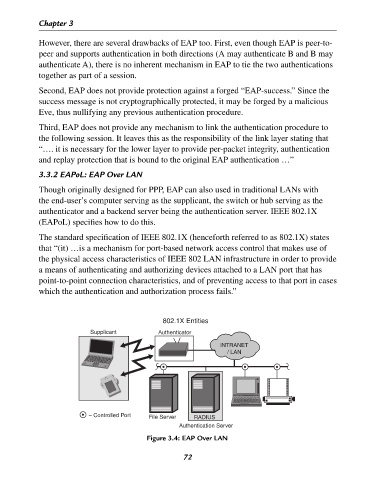 Chapter 3

However, there are several drawbacks of EAP too. First, even though EAP is peer-to-peer and supports authentication in both directions (A may authenticate B and B may authenticate A), there is no inherent mechanism in EAP to tie the two authentications together as part of a session.

Second, EAP does not provide protection against a forged "EAP-success." Since the success message is not cryptographically protected, it may be forged by a malicious Eve, thus nullifying any previous authentication procedure.

Third, EAP does not provide any mechanism to link the authentication procedure to the following session. It leaves this as the responsibility of the link layer stating that ".… it is necessary for the lower layer to provide per-packet integrity, authentication and replay protection that is bound to the original EAP authentication …"

3.3.2 EAPoL: EAP Over LAN

Though originally designed for PPP, EAP can also used in traditional LANs with the end-user's computer serving as the supplicant, the switch or hub serving as the authenticator and a backend server being the authentication server. IEEE 802.1X (EAPoL) specifies how to do this.

The standard specification of IEEE 802.1X (henceforth referred to as 802.1X) states that "(it) …is a mechanism for port-based network access control that makes use of the physical access characteristics of IEEE 802 LAN infrastructure in order to provide a means of authenticating and authorizing devices attached to a LAN port that has point-to-point connection characteristics, and of preventing access to that port in cases which the authentication and authorization process fails."

802.1X Entities
Supplicant
Authenticator
INTRANET / LAN
– Controlled Port
File Server
RADIUS
Authentication Server

Figure 3.4: EAP Over LAN

72