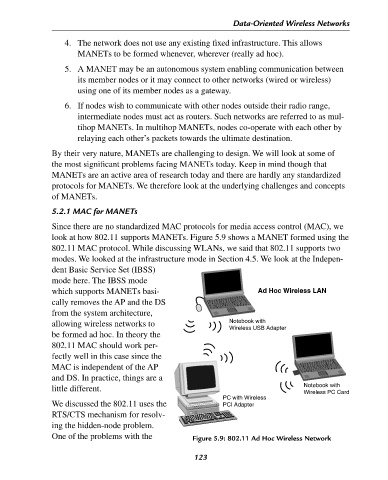 Data-Oriented Wireless Networks

4. The network does not use any existing fixed infrastructure. This allows MANETs to be formed whenever, wherever (really ad hoc).

5. A MANET may be an autonomous system enabling communication between its member nodes or it may connect to other networks (wired or wireless) using one of its member nodes as a gateway.

6. If nodes wish to communicate with other nodes outside their radio range, intermediate nodes must act as routers. Such networks are referred to as multihop MANETs. In multihop MANETs, nodes co-operate with each other by relaying each other's packets towards the ultimate destination.

By their very nature, MANETs are challenging to design. We will look at some of the most significant problems facing MANETs today. Keep in mind though that MANETs are an active area of research today and there are hardly any standardized protocols for MANETs. We therefore look at the underlying challenges and concepts of MANETs.

5.2.1 MAC for MANETs

Since there are no standardized MAC protocols for media access control (MAC), we look at how 802.11 supports MANETs. Figure 5.9 shows a MANET formed using the 802.11 MAC protocol. While discussing WLANs, we said that 802.11 supports two modes. We looked at the infrastructure mode in Section 4.5. We look at the Independent Basic Service Set (IBSS) mode here. The IBSS mode which supports MANETs basically removes the AP and the DS from the system architecture, allowing wireless networks to be formed ad hoc. In theory the 802.11 MAC should work perfectly well in this case since the MAC is independent of the AP and DS. In practice, things are a little different.

We discussed the 802.11 uses the RTS/CTS mechanism for resolving the hidden-node problem. One of the problems with the

Ad Hoc Wireless LAN

Notebook with Wireless USB Adapter

Notebook with Wireless PC Card

PC with Wireless PCI Adapter

Figure 5.9: 802.11 Ad Hoc Wireless Network

123