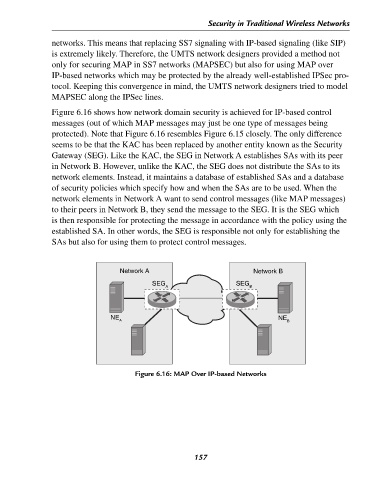 Security in Traditional Wireless Networks

networks. This means that replacing SS7 signaling with IP-based signaling (like SIP) is extremely likely. Therefore, the UMTS network designers provided a method not only for securing MAP in SS7 networks (MAPSEC) but also for using MAP over IP-based networks which may be protected by the already well-established IPSec protocol. Keeping this convergence in mind, the UMTS network designers tried to model MAPSEC along the IPSec lines.

Figure 6.16 shows how network domain security is achieved for IP-based control messages (out of which MAP messages may just be one type of messages being protected). Note that Figure 6.16 resembles Figure 6.15 closely. The only difference seems to be that the KAC has been replaced by another entity known as the Security Gateway (SEG). Like the KAC, the SEG in Network A establishes SAs with its peer in Network B. However, unlike the KAC, the SEG does not distribute the SAs to its network elements. Instead, it maintains a database of established SAs and a database of security policies which specify how and when the SAs are to be used. When the network elements in Network A want to send control messages (like MAP messages) to their peers in Network B, they send the message to the SEG. It is the SEG which is then responsible for protecting the message in accordance with the policy using the established SA. In other words, the SEG is responsible not only for establishing the SAs but also for using them to protect control messages.

Network A

$SEG_A$

$NE_A$

Network B

$SEG_B$

$NE_B$

Figure 6.16: MAP Over IP-based Networks

157