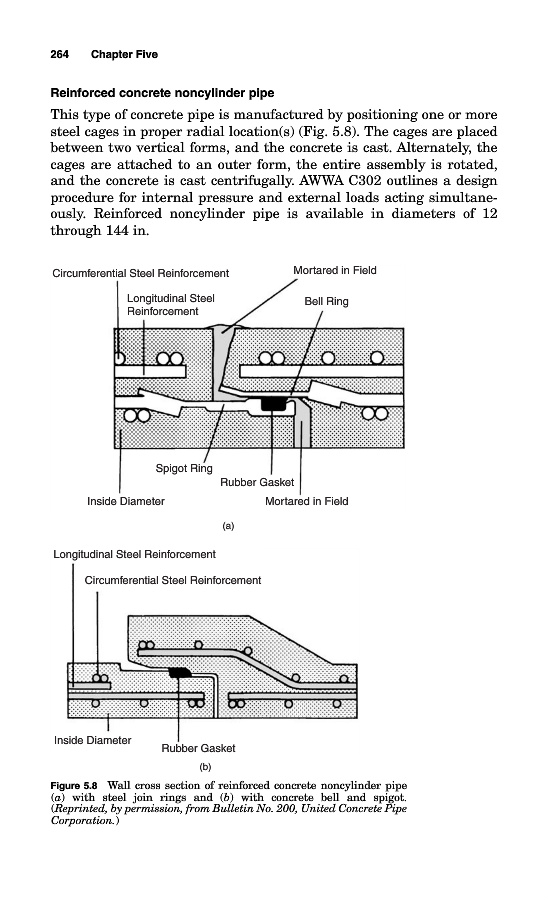 264 Chapter Five

Reinforced concrete noncylinder pipe

This type of concrete pipe is manufactured by positioning one or more steel cages in proper radial location(s) (Fig. 5.8). The cages are placed between two vertical forms, and the concrete is cast. Alternately, the cages are attached to an outer form, the entire assembly is rotated, and the concrete is cast centrifugally. AWWA C302 outlines a design procedure for internal pressure and external loads acting simultaneously. Reinforced noncylinder pipe is available in diameters of 12 through 144 in.

Circumferential Steel Reinforcement
Mortared in Field
Longitudinal Steel Reinforcement
Bell Ring
Spigot Ring
Rubber Gasket
Inside Diameter
Mortared in Field
(a)

Longitudinal Steel Reinforcement
Circumferential Steel Reinforcement
Inside Diameter
Rubber Gasket
(b)

Figure 5.8 Wall cross section of reinforced concrete noncylinder pipe (a) with steel join rings and (b) with concrete bell and spigot. (Reprinted, by permission, from Bulletin No. 200, United Concrete Pipe Corporation.)