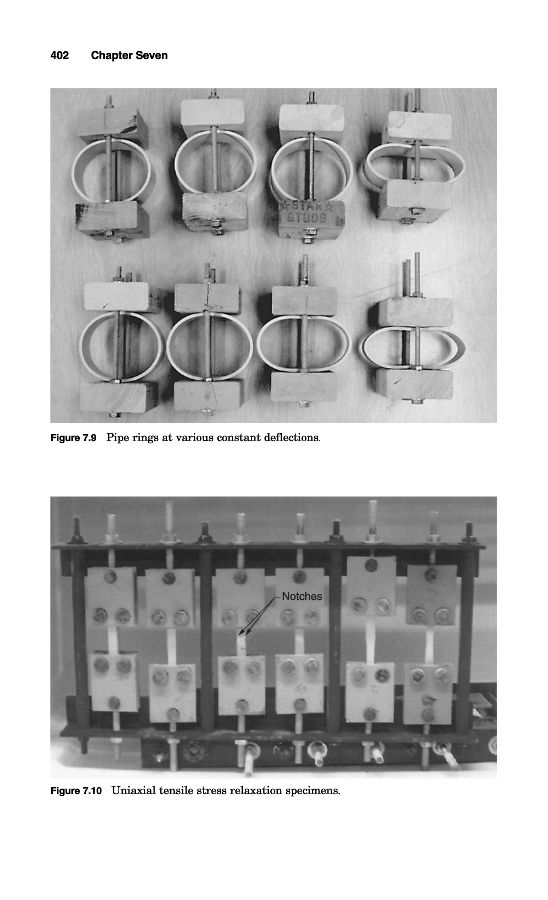 402 Chapter Seven

STAR STUDS

Figure 7.9 Pipe rings at various constant deflections.

Notches

Figure 7.10 Uniaxial tensile stress relaxation specimens.