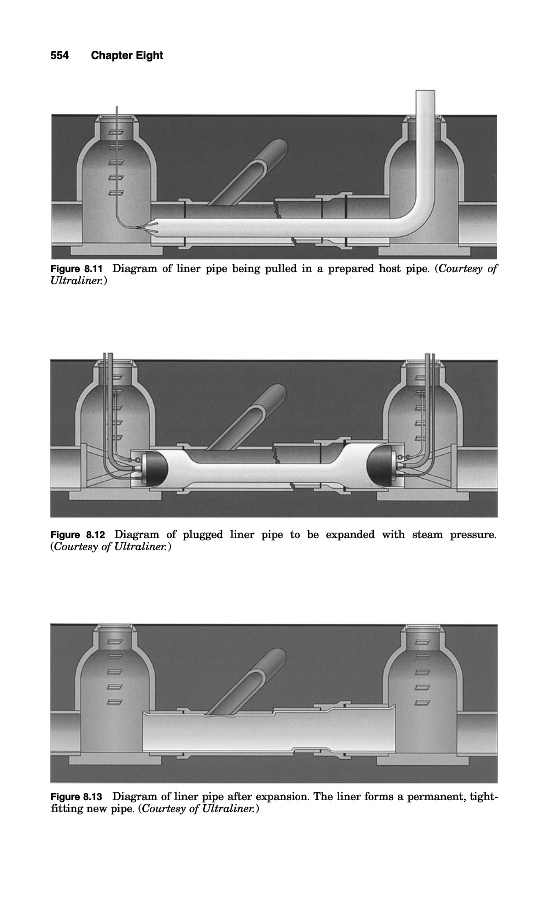 554 Chapter Eight

Figure 8.11 Diagram of liner pipe being pulled in a prepared host pipe. (Courtesy of Ultraliner.)

Figure 8.12 Diagram of plugged liner pipe to be expanded with steam pressure. (Courtesy of Ultraliner.)

Figure 8.13 Diagram of liner pipe after expansion. The liner forms a permanent, tight-fitting new pipe. (Courtesy of Ultraliner.)