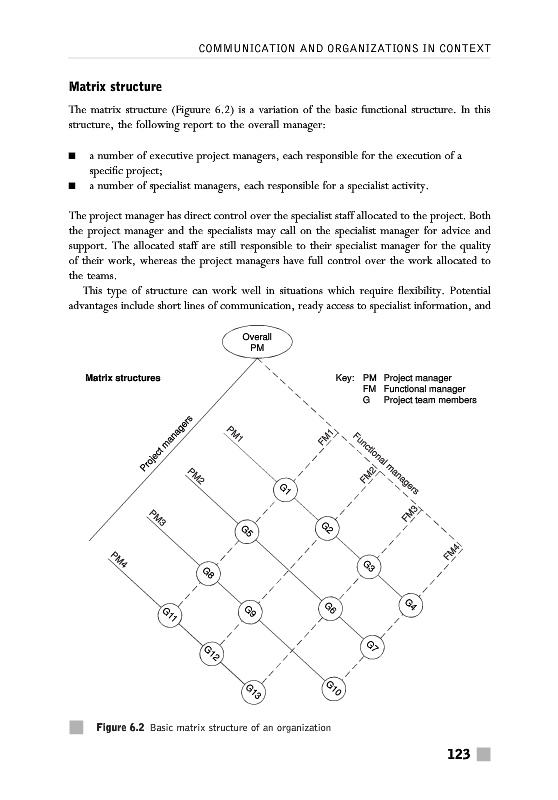 COMMUNICATION AND ORGANIZATIONS IN CONTEXT

Matrix structure

The matrix structure (Figure 6.2) is a variation of the basic functional structure. In this structure, the following report to the overall manager:

■ a number of executive project managers, each responsible for the execution of a specific project;
■ a number of specialist managers, each responsible for a specialist activity.

The project manager has direct control over the specialist staff allocated to the project. Both the project manager and the specialists may call on the specialist manager for advice and support. The allocated staff are still responsible to their specialist manager for the quality of their work, whereas the project managers have full control over the work allocated to the teams.

This type of structure can work well in situations which require flexibility. Potential advantages include short lines of communication, ready access to specialist information, and

Overall PM

Matrix structures

Key: PM Project manager
FM Functional manager
G Project team members

Project managers

Functional managers

PM1
PM2
PM3
PM4
FM1
FM2
FM3
FM4
G1
G2
G3
G4
G5
G6
G7
G8
G9
G10
G11
G12
G13

Figure 6.2 Basic matrix structure of an organization

123