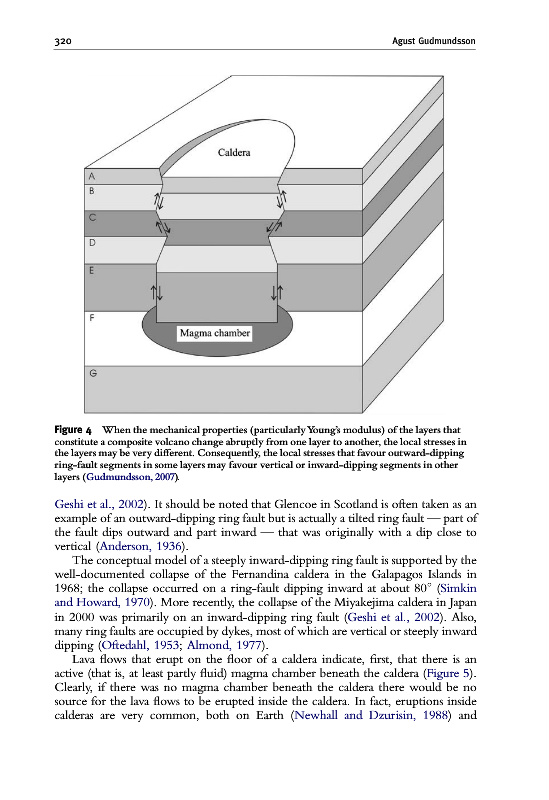 320 Agust Gudmundsson

Caldera

A

B

C

D

E

F

Magma chamber

G

Figure 4 When the mechanical properties (particularly Young's modulus) of the layers that constitute a composite volcano change abruptly from one layer to another, the local stresses in the layers may be very different. Consequently, the local stresses that favour outward-dipping ring-fault segments in some layers may favour vertical or inward-dipping segments in other layers (Gudmundsson, 2007).

Geshi et al., 2002). It should be noted that Glencoe in Scotland is often taken as an example of an outward-dipping ring fault but is actually a tilted ring fault — part of the fault dips outward and part inward — that was originally with a dip close to vertical (Anderson, 1936).

The conceptual model of a steeply inward-dipping ring fault is supported by the well-documented collapse of the Fernandina caldera in the Galapagos Islands in 1968; the collapse occurred on a ring-fault dipping inward at about 80° (Simkin and Howard, 1970). More recently, the collapse of the Miyakejima caldera in Japan in 2000 was primarily on an inward-dipping ring fault (Geshi et al., 2002). Also, many ring faults are occupied by dykes, most of which are vertical or steeply inward dipping (Oftedahl, 1953; Almond, 1977).

Lava flows that erupt on the floor of a caldera indicate, first, that there is an active (that is, at least partly fluid) magma chamber beneath the caldera (Figure 5). Clearly, if there was no magma chamber beneath the caldera there would be no source for the lava flows to be erupted inside the caldera. In fact, eruptions inside calderas are very common, both on Earth (Newhall and Dzurisin, 1988) and