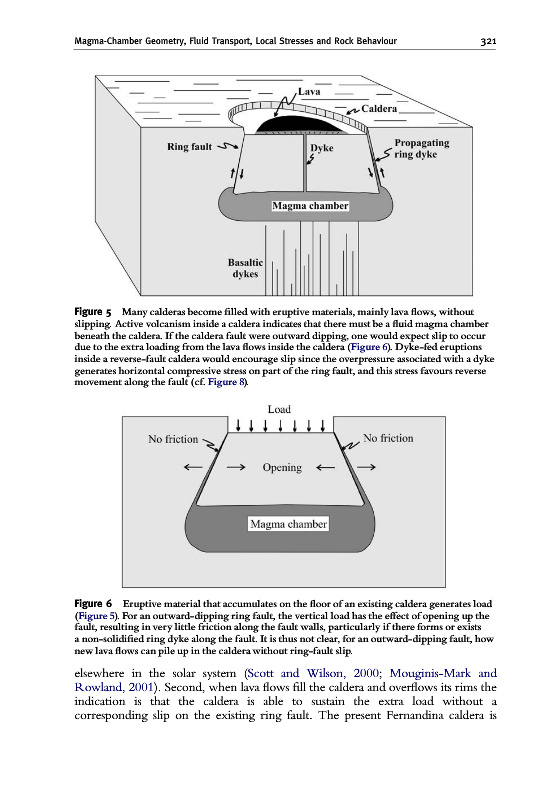 Magma-Chamber Geometry, Fluid Transport, Local Stresses and Rock Behaviour 321

Lava
Caldera
Ring fault
Dyke
Propagating ring dyke
Magma chamber
Basaltic dykes

Figure 5 Many calderas become filled with eruptive materials, mainly lava flows, without slipping. Active volcanism inside a caldera indicates that there must be a fluid magma chamber beneath the caldera. If the caldera fault were outward dipping, one would expect slip to occur due to the extra loading from the lava flows inside the caldera (Figure 6). Dyke-fed eruptions inside a reverse-fault caldera would encourage slip since the overpressure associated with a dyke generates horizontal compressive stress on part of the ring fault, and this stress favours reverse movement along the fault (cf. Figure 8).

Load
No friction
No friction
Opening
Magma chamber

Figure 6 Eruptive material that accumulates on the floor of an existing caldera generates load (Figure 5). For an outward-dipping ring fault, the vertical load has the effect of opening up the fault, resulting in very little friction along the fault walls, particularly if there forms or exists a non-solidified ring dyke along the fault. It is thus not clear, for an outward-dipping fault, how new lava flows can pile up in the caldera without ring-fault slip.

elsewhere in the solar system (Scott and Wilson, 2000; Mouginis-Mark and Rowland, 2001). Second, when lava flows fill the caldera and overflows its rims the indication is that the caldera is able to sustain the extra load without a corresponding slip on the existing ring fault. The present Fernandina caldera is