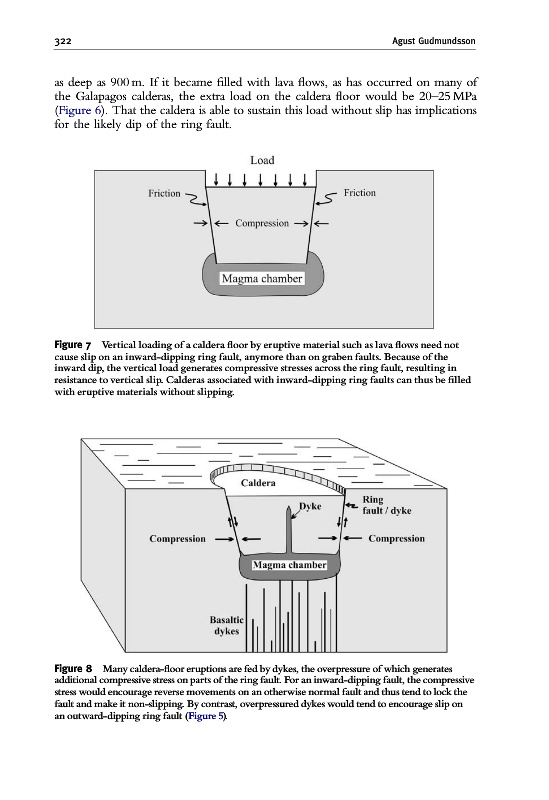 322 Agust Gudmundsson

as deep as 900 m. If it became filled with lava flows, as has occurred on many of the Galapagos calderas, the extra load on the caldera floor would be 20–25 MPa (Figure 6). That the caldera is able to sustain this load without slip has implications for the likely dip of the ring fault.

Load

Friction

Friction

Compression

Magma chamber

Figure 7 Vertical loading of a caldera floor by eruptive material such as lava flows need not cause slip on an inward-dipping ring fault, anymore than on graben faults. Because of the inward dip, the vertical load generates compressive stresses across the ring fault, resulting in resistance to vertical slip. Calderas associated with inward-dipping ring faults can thus be filled with eruptive materials without slipping.

Caldera

Dyke

Ring fault / dyke

Compression

Compression

Magma chamber

Basaltic dykes

Figure 8 Many caldera-floor eruptions are fed by dykes, the overpressure of which generates additional compressive stress on parts of the ring fault. For an inward-dipping fault, the compressive stress would encourage reverse movements on an otherwise normal fault and thus tend to lock the fault and make it non-slipping. By contrast, overpressured dykes would tend to encourage slip on an outward-dipping ring fault (Figure 5).