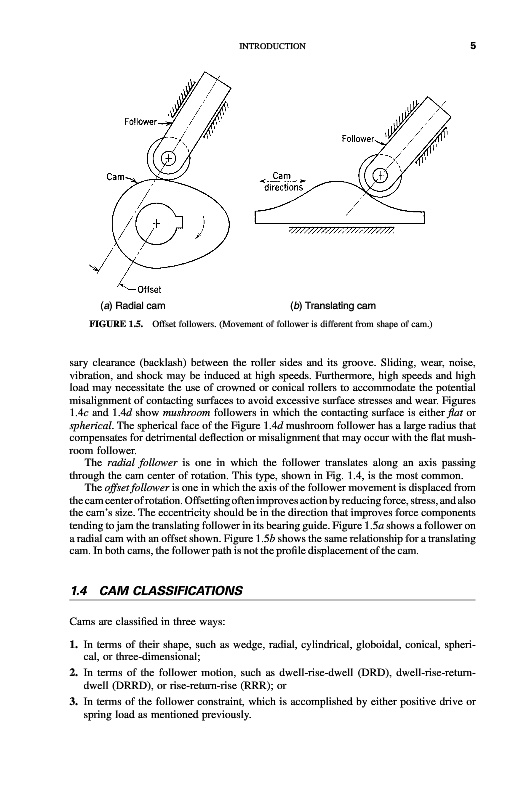 INTRODUCTION 5

Follower

Cam

Offset

(a) Radial cam

Follower

Cam directions

(b) Translating cam

FIGURE 1.5. Offset followers. (Movement of follower is different from shape of cam.)

sary clearance (backlash) between the roller sides and its groove. Sliding, wear, noise, vibration, and shock may be induced at high speeds. Furthermore, high speeds and high load may necessitate the use of crowned or conical rollers to accommodate the potential misalignment of contacting surfaces to avoid excessive surface stresses and wear. Figures 1.4c and 1.4d show mushroom followers in which the contacting surface is either flat or spherical. The spherical face of the Figure 1.4d mushroom follower has a large radius that compensates for detrimental deflection or misalignment that may occur with the flat mushroom follower.

The radial follower is one in which the follower translates along an axis passing through the cam center of rotation. This type, shown in Fig. 1.4, is the most common.

The offset follower is one in which the axis of the follower movement is displaced from the cam center of rotation. Offsetting often improves action by reducing force, stress, and also the cam's size. The eccentricity should be in the direction that improves force components tending to jam the translating follower in its bearing guide. Figure 1.5a shows a follower on a radial cam with an offset shown. Figure 1.5b shows the same relationship for a translating cam. In both cams, the follower path is not the profile displacement of the cam.

1.4 CAM CLASSIFICATIONS

Cams are classified in three ways:

1. In terms of their shape, such as wedge, radial, cylindrical, globoidal, conical, spherical, or three-dimensional;

2. In terms of the follower motion, such as dwell-rise-dwell (DRD), dwell-rise-return-dwell (DRRD), or rise-return-rise (RRR); or

3. In terms of the follower constraint, which is accomplished by either positive drive or spring load as mentioned previously.