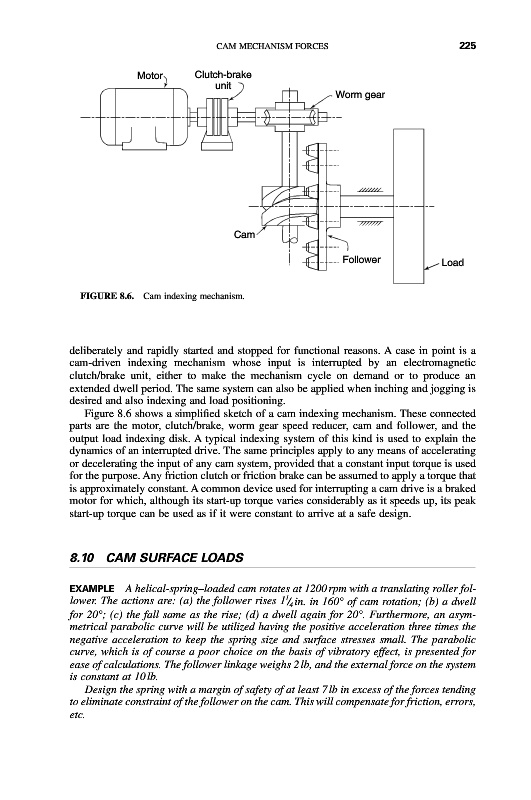 CAM MECHANISM FORCES 225

Motor

Clutch-brake unit

Worm gear

Cam

Follower

Load

FIGURE 8.6. Cam indexing mechanism.

deliberately and rapidly started and stopped for functional reasons. A case in point is a cam-driven indexing mechanism whose input is interrupted by an electromagnetic clutch/brake unit, either to make the mechanism cycle on demand or to produce an extended dwell period. The same system can also be applied when inching and jogging is desired and also indexing and load positioning.

Figure 8.6 shows a simplified sketch of a cam indexing mechanism. These connected parts are the motor, clutch/brake, worm gear speed reducer, cam and follower, and the output load indexing disk. A typical indexing system of this kind is used to explain the dynamics of an interrupted drive. The same principles apply to any means of accelerating or decelerating the input of any cam system, provided that a constant input torque is used for the purpose. Any friction clutch or friction brake can be assumed to apply a torque that is approximately constant. A common device used for interrupting a cam drive is a braked motor for which, although its start-up torque varies considerably as it speeds up, its peak start-up torque can be used as if it were constant to arrive at a safe design.

8.10 CAM SURFACE LOADS

EXAMPLE A helical-spring–loaded cam rotates at 1200 rpm with a translating roller follower. The actions are: (a) the follower rises $1\frac{1}{4}$ in. in 160° of cam rotation; (b) a dwell for 20°; (c) the fall same as the rise; (d) a dwell again for 20°. Furthermore, an asymmetrical parabolic curve will be utilized having the positive acceleration three times the negative acceleration to keep the spring size and surface stresses small. The parabolic curve, which is of course a poor choice on the basis of vibratory effect, is presented for ease of calculations. The follower linkage weighs 2 lb, and the external force on the system is constant at 10 lb.

Design the spring with a margin of safety of at least 7 lb in excess of the forces tending to eliminate constraint of the follower on the cam. This will compensate for friction, errors, etc.