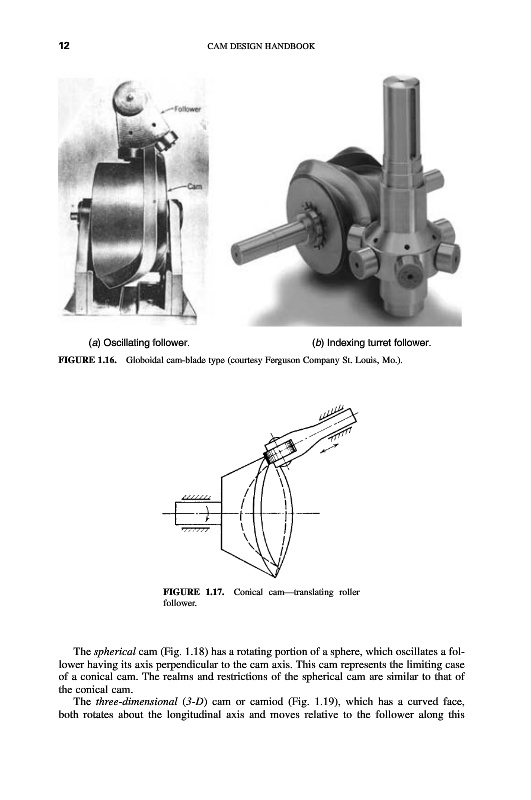 12 CAM DESIGN HANDBOOK

Follower

Cam

(a) Oscillating follower.

(b) Indexing turret follower.

FIGURE 1.16. Globoidal cam-blade type (courtesy Ferguson Company St. Louis, Mo.).

FIGURE 1.17. Conical cam—translating roller follower.

The spherical cam (Fig. 1.18) has a rotating portion of a sphere, which oscillates a follower having its axis perpendicular to the cam axis. This cam represents the limiting case of a conical cam. The realms and restrictions of the spherical cam are similar to that of the conical cam.

The three-dimensional (3-D) cam or camiod (Fig. 1.19), which has a curved face, both rotates about the longitudinal axis and moves relative to the follower along this