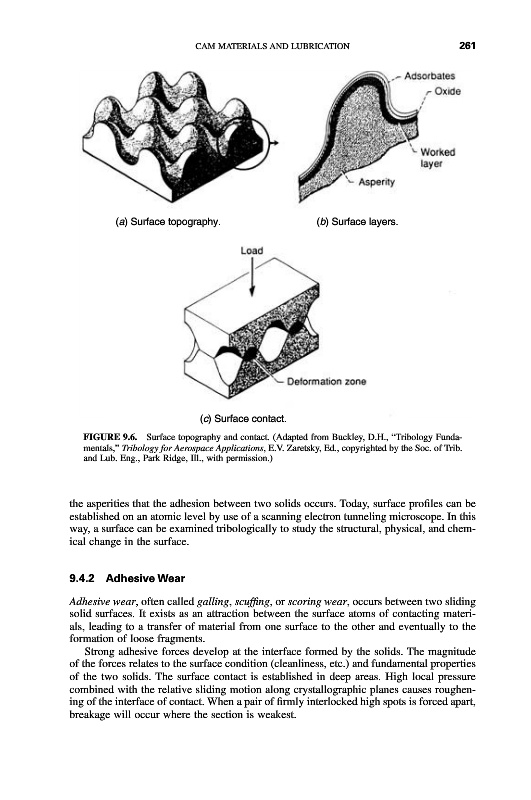 CAM MATERIALS AND LUBRICATION 261

Adsorbates
Oxide
Worked layer
Asperity

(a) Surface topography.

(b) Surface layers.

Load

Deformation zone

(c) Surface contact.

FIGURE 9.6. Surface topography and contact. (Adapted from Buckley, D.H., "Tribology Fundamentals," Tribology for Aerospace Applications, E.V. Zaretsky, Ed., copyrighted by the Soc. of Trib. and Lub. Eng., Park Ridge, Ill., with permission.)

the asperities that the adhesion between two solids occurs. Today, surface profiles can be established on an atomic level by use of a scanning electron tunneling microscope. In this way, a surface can be examined tribologically to study the structural, physical, and chemical change in the surface.

9.4.2 Adhesive Wear

Adhesive wear, often called galling, scuffing, or scoring wear, occurs between two sliding solid surfaces. It exists as an attraction between the surface atoms of contacting materials, leading to a transfer of material from one surface to the other and eventually to the formation of loose fragments.

Strong adhesive forces develop at the interface formed by the solids. The magnitude of the forces relates to the surface condition (cleanliness, etc.) and fundamental properties of the two solids. The surface contact is established in deep areas. High local pressure combined with the relative sliding motion along crystallographic planes causes roughening of the interface of contact. When a pair of firmly interlocked high spots is forced apart, breakage will occur where the section is weakest.