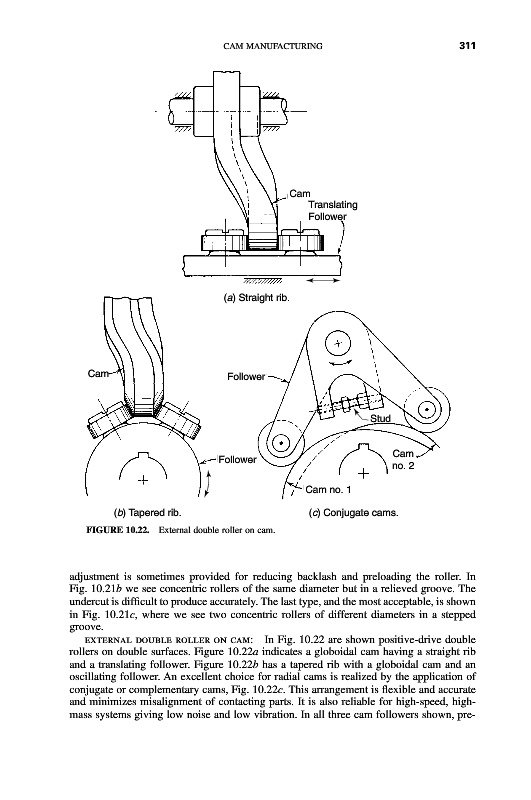 CAM MANUFACTURING 311

Cam
Translating
Follower

(a) Straight rib.

Cam

Follower

Follower

Stud

Cam
no. 2

Cam no. 1

(b) Tapered rib.

(c) Conjugate cams.

FIGURE 10.22. External double roller on cam.

adjustment is sometimes provided for reducing backlash and preloading the roller. In Fig. 10.21b we see concentric rollers of the same diameter but in a relieved groove. The undercut is difficult to produce accurately. The last type, and the most acceptable, is shown in Fig. 10.21c, where we see two concentric rollers of different diameters in a stepped groove.

EXTERNAL DOUBLE ROLLER ON CAM: In Fig. 10.22 are shown positive-drive double rollers on double surfaces. Figure 10.22a indicates a globoidal cam having a straight rib and a translating follower. Figure 10.22b has a tapered rib with a globoidal cam and an oscillating follower. An excellent choice for radial cams is realized by the application of conjugate or complementary cams, Fig. 10.22c. This arrangement is flexible and accurate and minimizes misalignment of contacting parts. It is also reliable for high-speed, high-mass systems giving low noise and low vibration. In all three cam followers shown, pre-