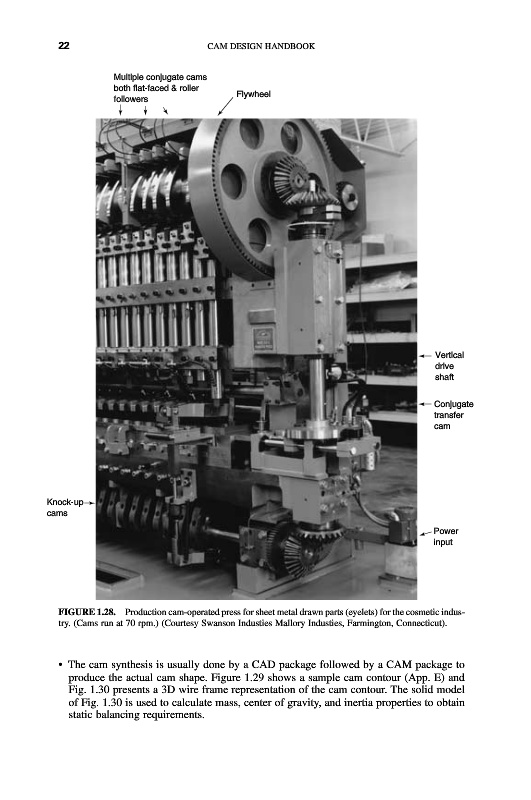 22 CAM DESIGN HANDBOOK

Multiple conjugate cams both flat-faced & roller followers

Flywheel

Vertical drive shaft

Conjugate transfer cam

Knock-up cams

Power input

FIGURE 1.28. Production cam-operated press for sheet metal drawn parts (eyelets) for the cosmetic industry. (Cams run at 70 rpm.) (Courtesy Swanson Industies Mallory Industies, Farmington, Connecticut).

• The cam synthesis is usually done by a CAD package followed by a CAM package to produce the actual cam shape. Figure 1.29 shows a sample cam contour (App. E) and Fig. 1.30 presents a 3D wire frame representation of the cam contour. The solid model of Fig. 1.30 is used to calculate mass, center of gravity, and inertia properties to obtain static balancing requirements.