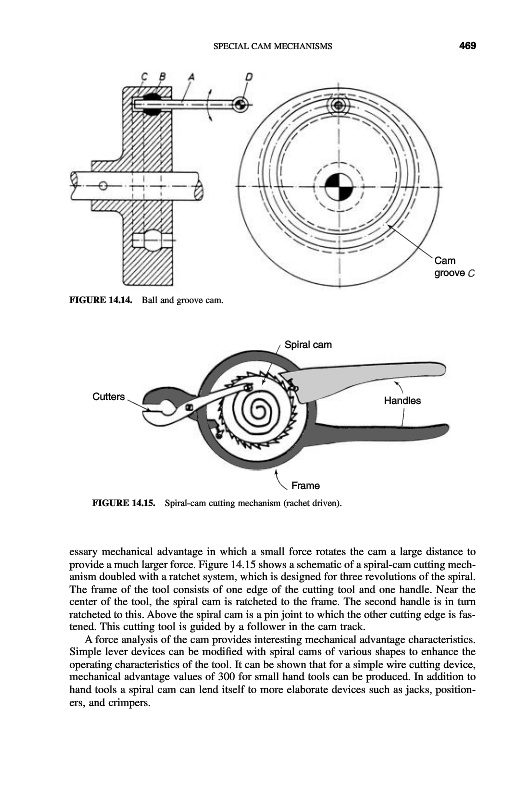 SPECIAL CAM MECHANISMS 469

C B A D

Cam groove C

FIGURE 14.14. Ball and groove cam.

Spiral cam

Cutters

Handles

Frame

FIGURE 14.15. Spiral-cam cutting mechanism (rachet driven).

essary mechanical advantage in which a small force rotates the cam a large distance to provide a much larger force. Figure 14.15 shows a schematic of a spiral-cam cutting mechanism doubled with a ratchet system, which is designed for three revolutions of the spiral. The frame of the tool consists of one edge of the cutting tool and one handle. Near the center of the tool, the spiral cam is ratcheted to the frame. The second handle is in turn ratcheted to this. Above the spiral cam is a pin joint to which the other cutting edge is fastened. This cutting tool is guided by a follower in the cam track.

A force analysis of the cam provides interesting mechanical advantage characteristics. Simple lever devices can be modified with spiral cams of various shapes to enhance the operating characteristics of the tool. It can be shown that for a simple wire cutting device, mechanical advantage values of 300 for small hand tools can be produced. In addition to hand tools a spiral cam can lend itself to more elaborate devices such as jacks, positioners, and crimpers.